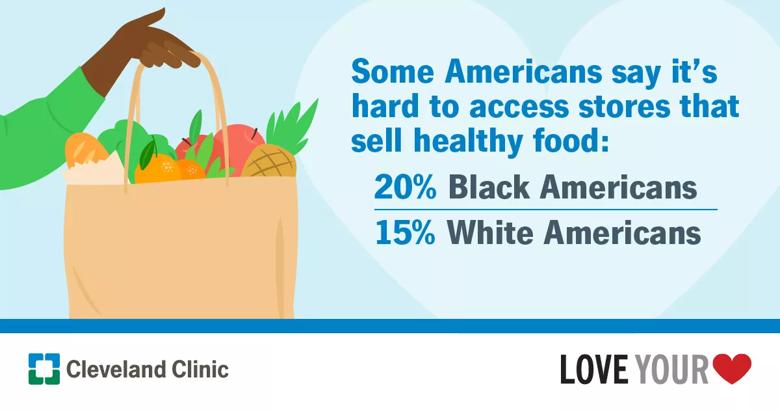 Some Americans say it's hard to access stores that sell healthy food:

20% Black Americans

15% White Americans

Cleveland Clinic

LOVE YOUR