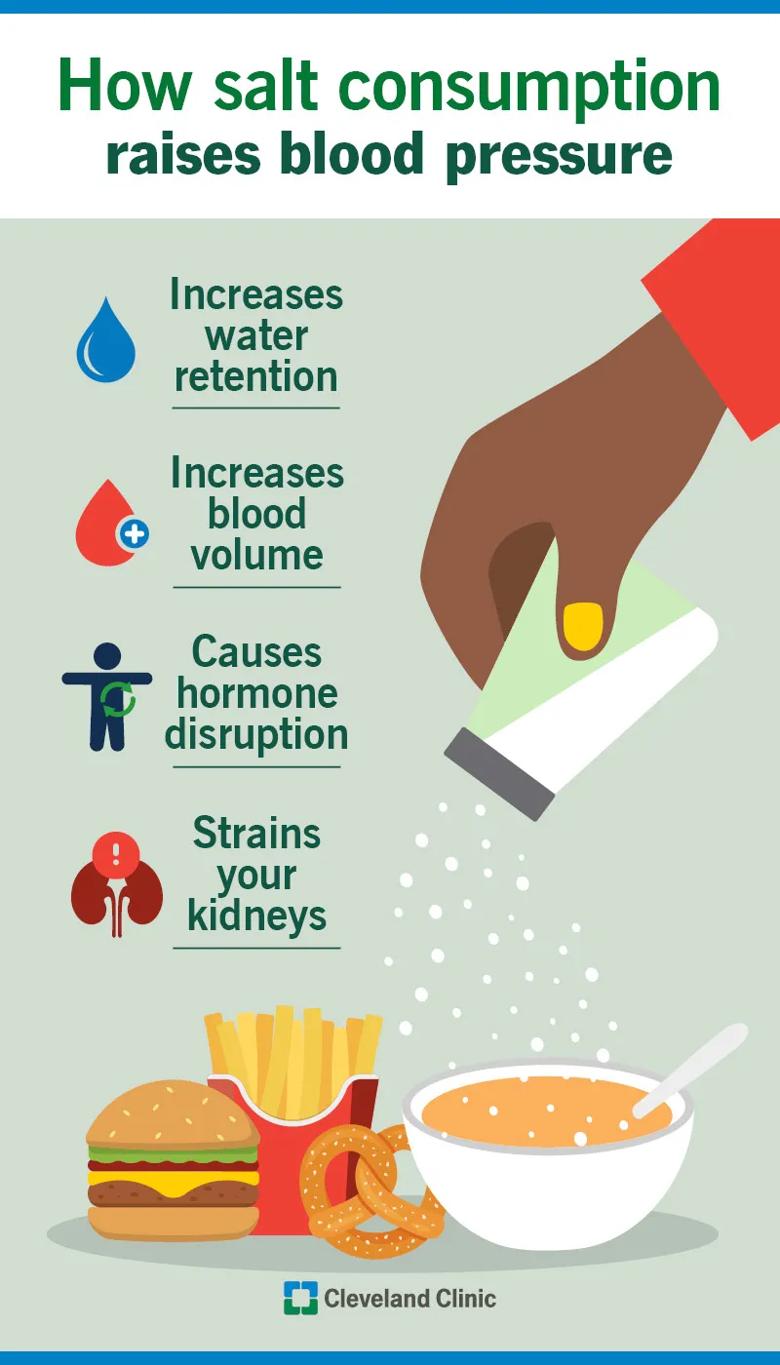 How salt consumption raises blood pressure

Increases water retention

Increases blood volume

Causes hormone disruption

Strains your kidneys

Cleveland Clinic