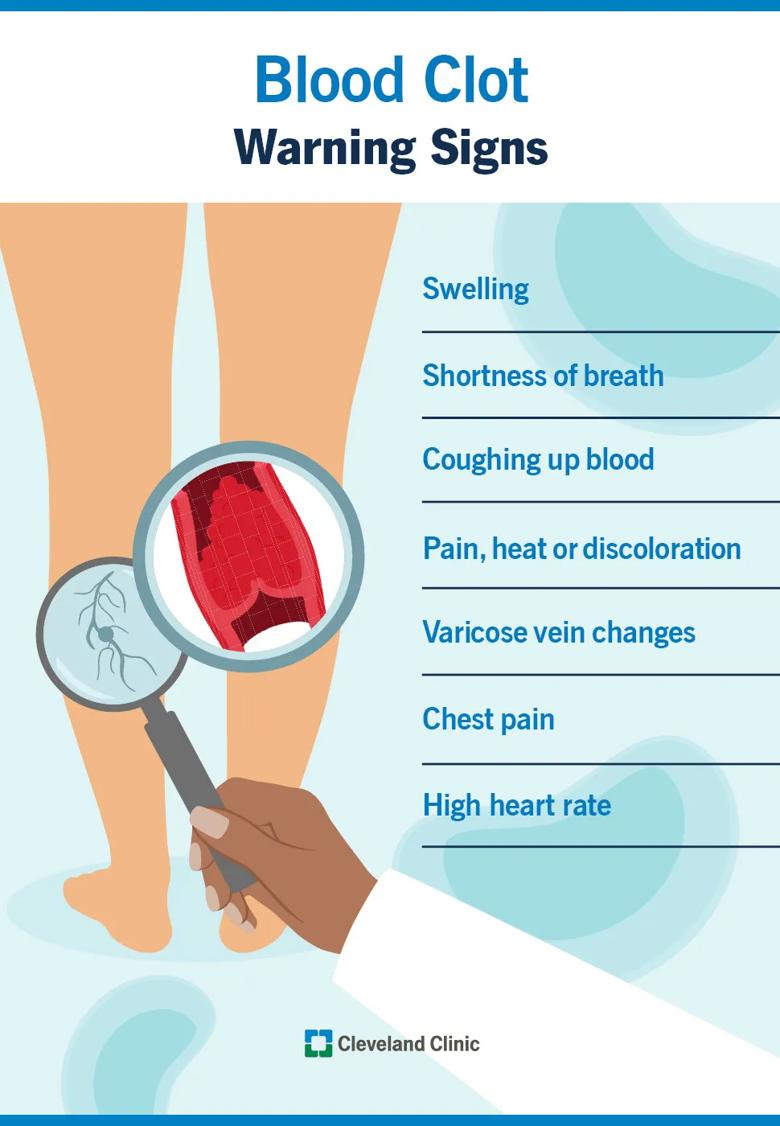 Blood Clot
Warning Signs

Swelling

Shortness of breath

Coughing up blood

Pain, heat or discoloration

Varicose vein changes

Chest pain

High heart rate

Cleveland Clinic