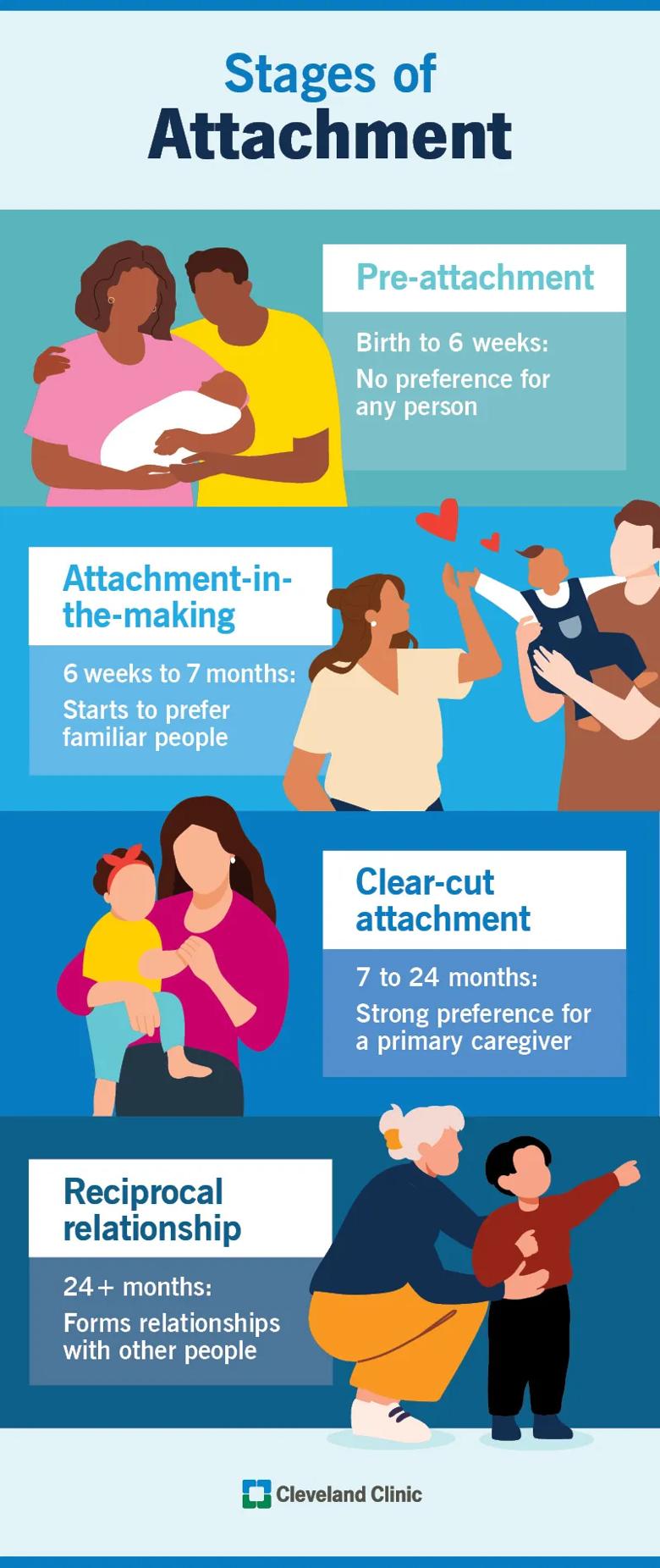 Stages of Attachment

Pre-attachment

Birth to 6 weeks:
No preference for any person

Attachment-in-the-making

6 weeks to 7 months:
Starts to prefer familiar people

Clear-cut attachment

7 to 24 months:
Strong preference for a primary caregiver

Reciprocal relationship

24+ months:
Forms relationships with other people

Cleveland Clinic