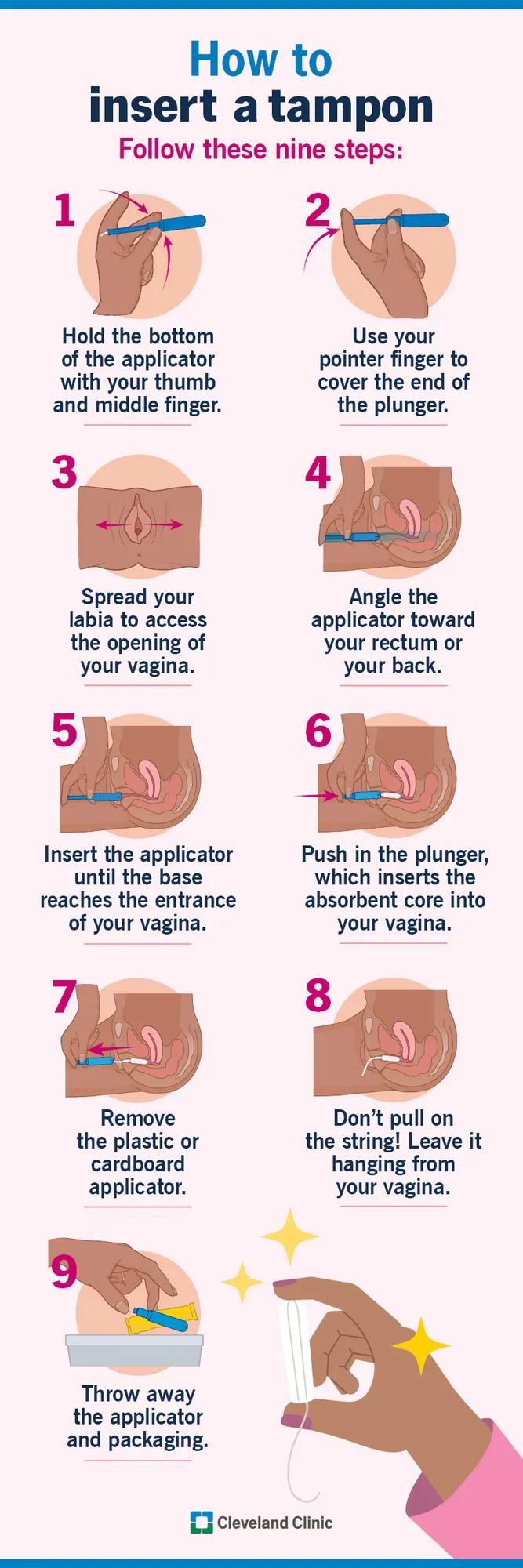 How to insert a tampon

Follow these nine steps:

1

Hold the bottom of the applicator with your thumb and middle finger.

2

Use your pointer finger to cover the end of the plunger.

3

Spread your labia to access the opening of your vagina.

4

Angle the applicator toward your rectum or your back.

5

Insert the applicator until the base reaches the entrance of your vagina.

6

Push in the plunger, which inserts the absorbent core into your vagina.

7

Remove the plastic or cardboard applicator.

8

Don't pull on the string! Leave it hanging from your vagina.

9

Throw away the applicator and packaging.

Cleveland Clinic