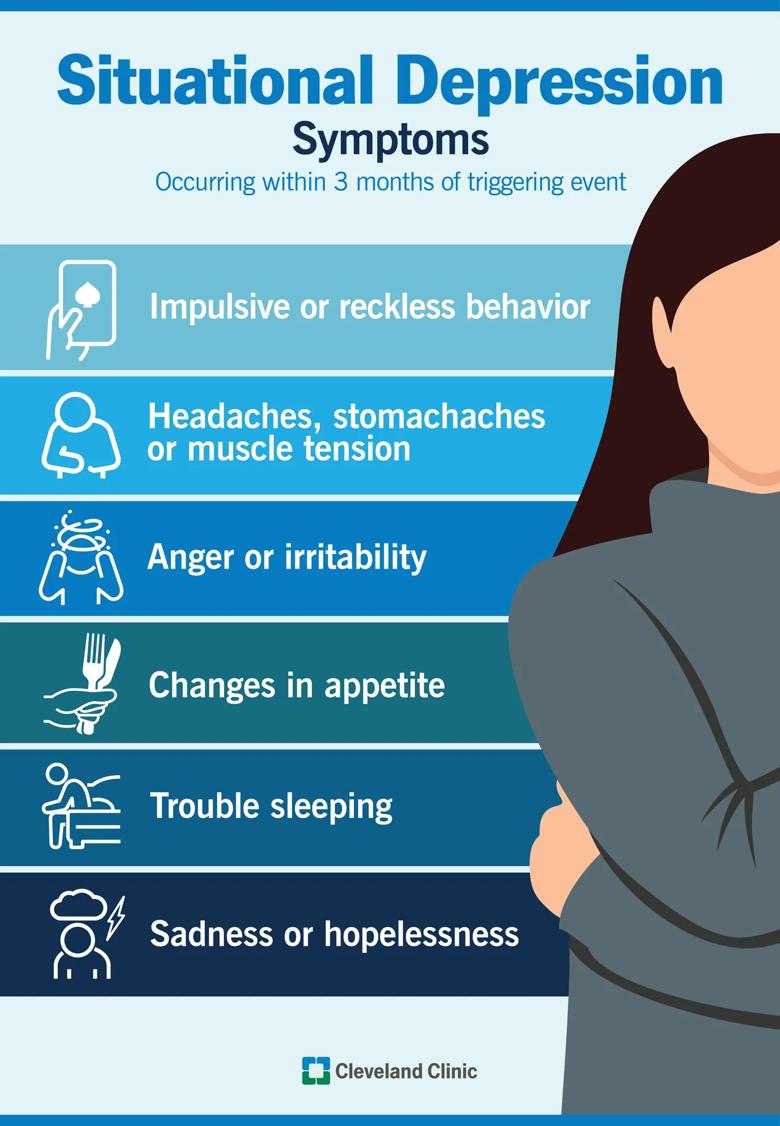 Situational Depression
Symptoms
Occurring within 3 months of triggering event

Impulsive or reckless behavior

Headaches, stomachaches or muscle tension

Anger or irritability

Changes in appetite

Trouble sleeping

Sadness or hopelessness

Cleveland Clinic