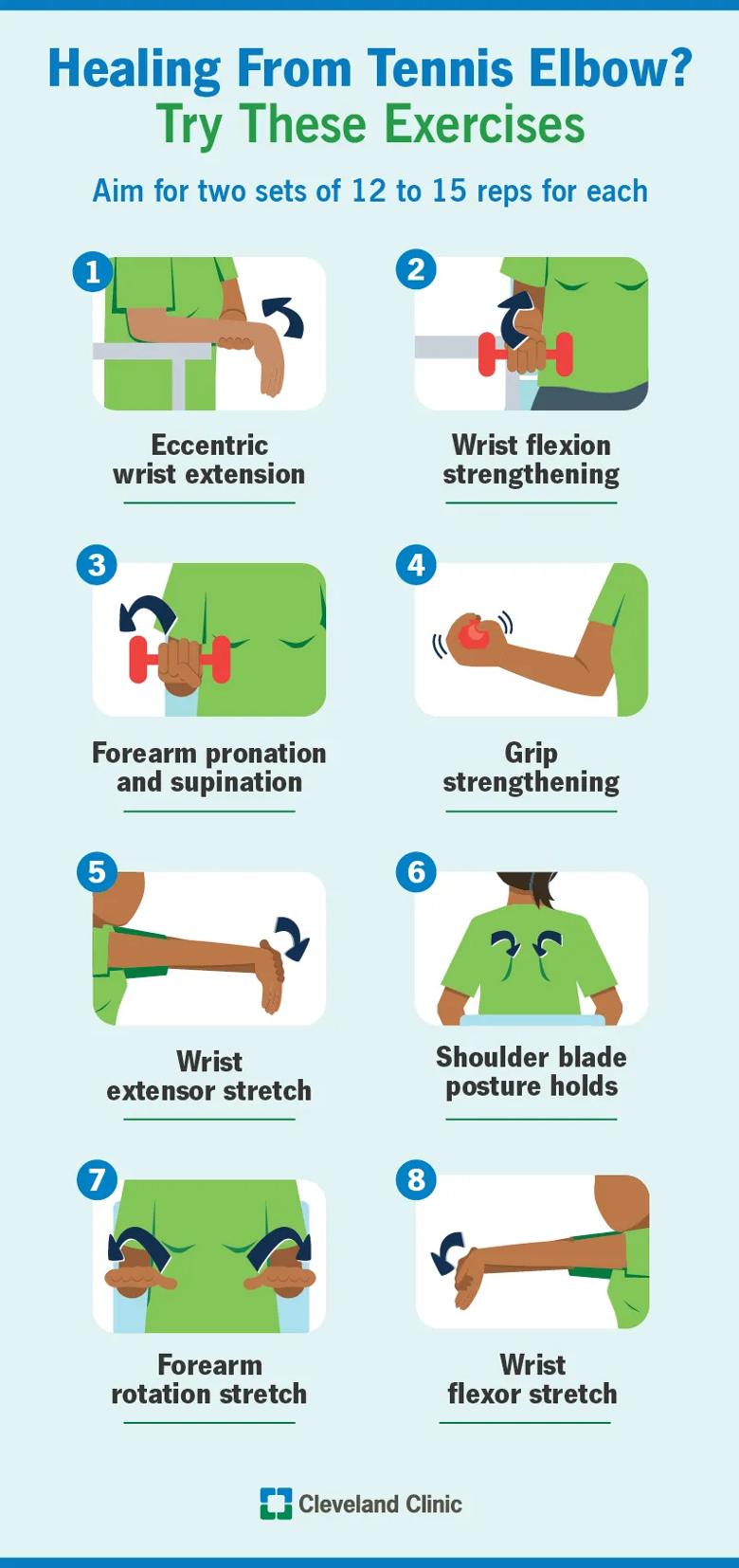 Healing From Tennis Elbow?
Try These Exercises

Aim for two sets of 12 to 15 reps for each

1
Eccentric wrist extension

2
Wrist flexion strengthening

3
Forearm pronation and supination

4
Grip strengthening

5
Wrist extensor stretch

6
Shoulder blade posture holds

7
Forearm rotation stretch

8
Wrist flexor stretch

Cleveland Clinic