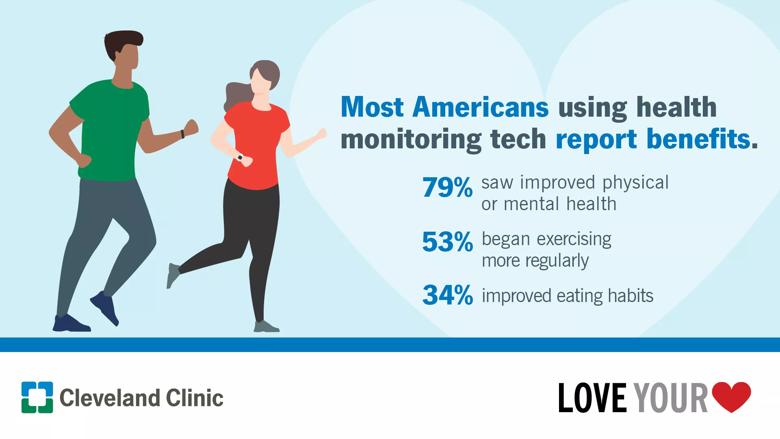 Most Americans using health monitoring tech report benefits.

79% saw improved physical or mental health

53% began exercising more regularly

34% improved eating habits

Cleveland Clinic

LOVE YOUR