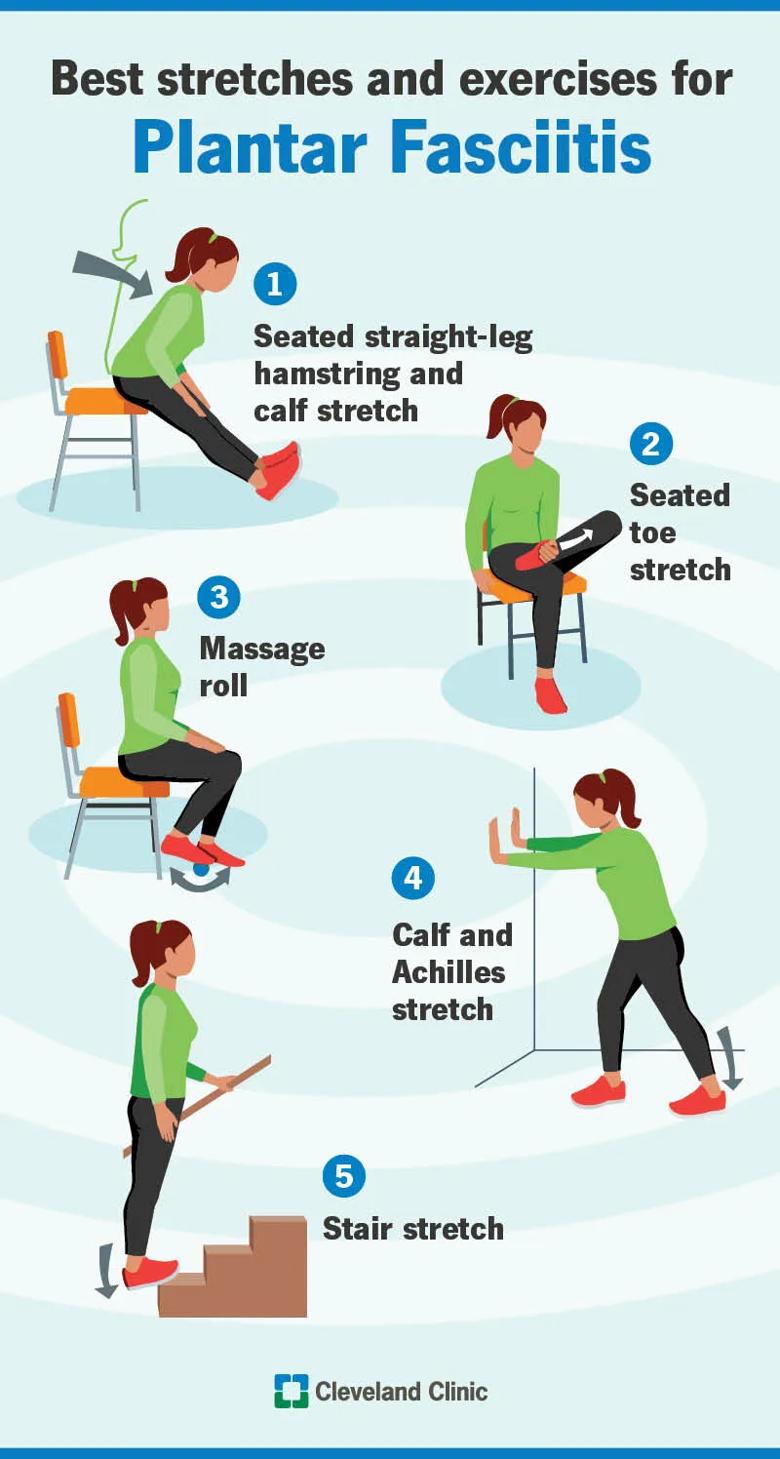 Best stretches and exercises for
Plantar Fasciitis

1
Seated straight-leg hamstring and calf stretch

2
Seated toe stretch

3
Massage roll

4
Calf and Achilles stretch

5
Stair stretch

Cleveland Clinic