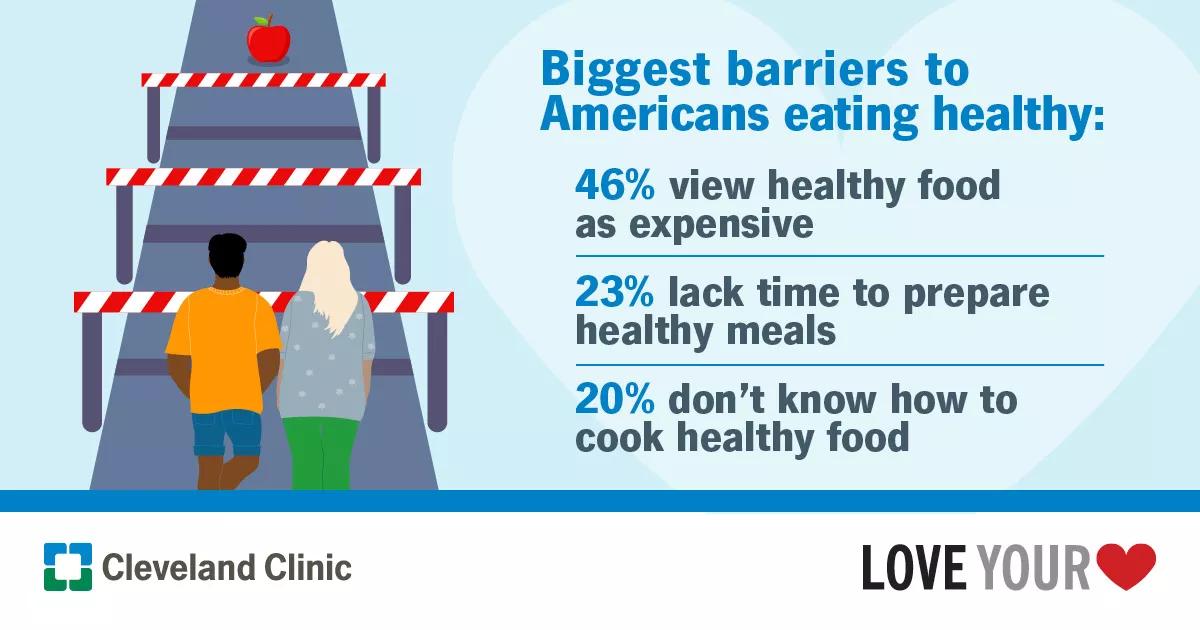 Biggest barriers to Americans eating healthy:

46% view healthy food as expensive

23% lack time to prepare healthy meals

20% don't know how to cook healthy food

Cleveland Clinic

LOVE YOUR