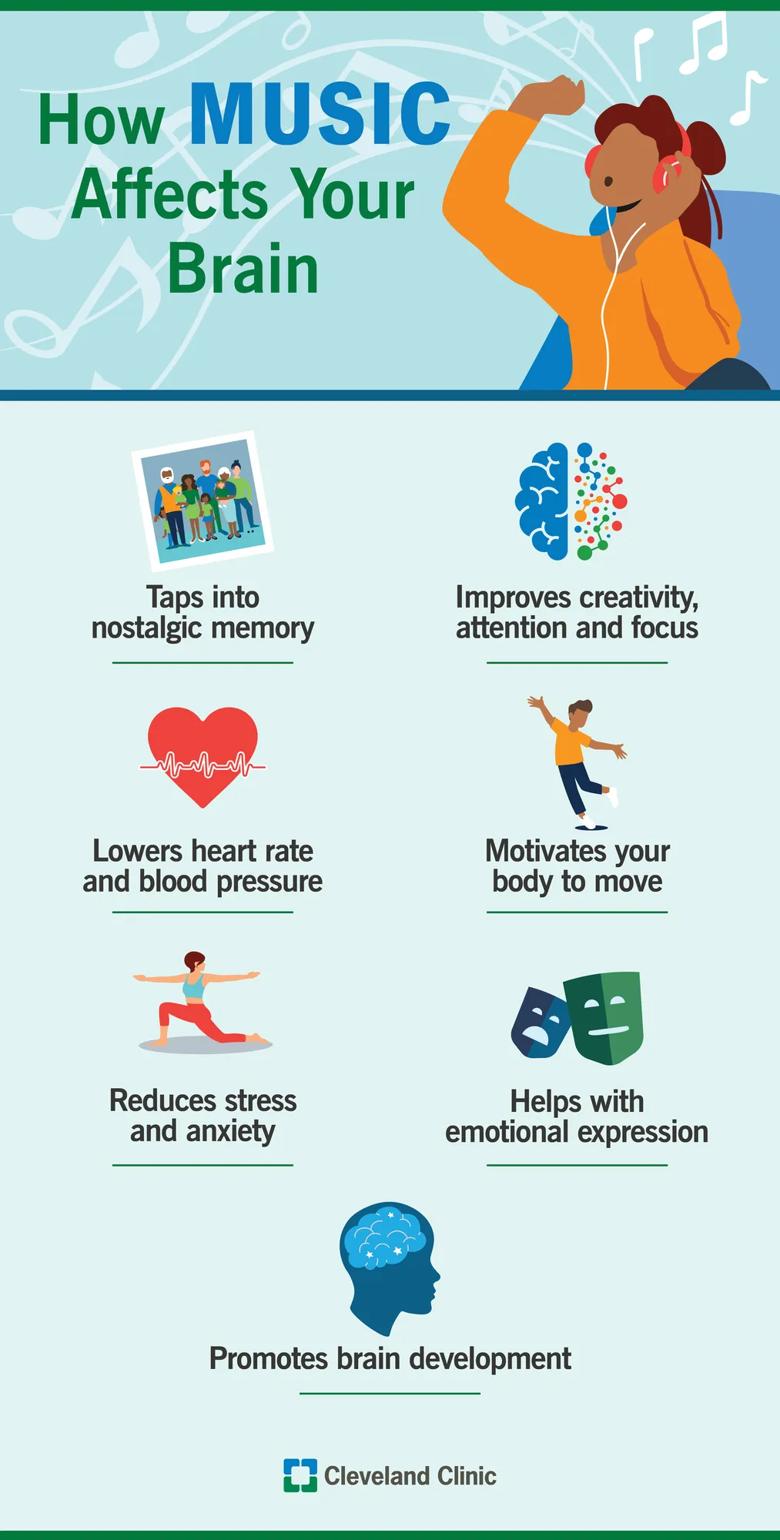 How MUSIC Affects Your Brain

Taps into nostalgic memory

Improves creativity, attention and focus

Lowers heart rate and blood pressure

Motivates your body to move

Reduces stress and anxiety

Helps with emotional expression

Promotes brain development

Cleveland Clinic