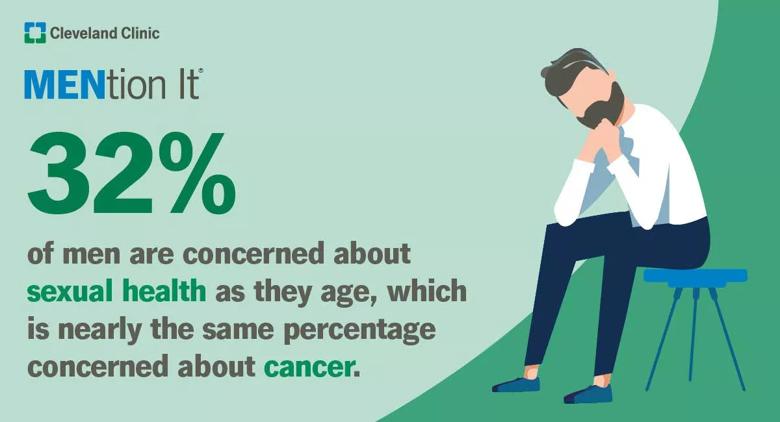 Cleveland Clinic

MENtion It®

32%

of men are concerned about sexual health as they age, which is nearly the same percentage concerned about cancer.