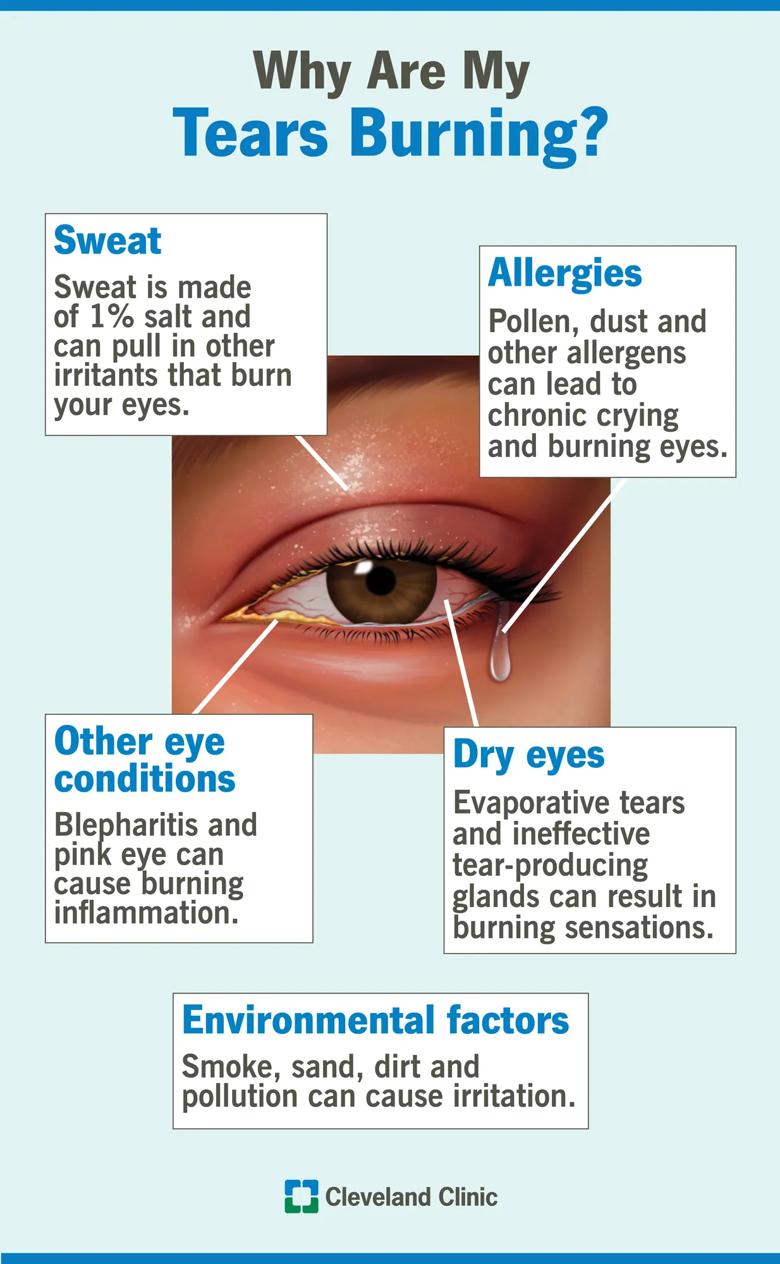 Why Are My
Tears Burning?

Sweat
Sweat is made of 1% salt and can pull in other irritants that burn your eyes.

Allergies
Pollen, dust and other allergens can lead to chronic crying and burning eyes.

Other eye conditions
Blepharitis and pink eye can cause burning inflammation.

Dry eyes
Evaporative tears and ineffective tear-producing glands can result in burning sensations.

Environmental factors
Smoke, sand, dirt and pollution can cause irritation.

Cleveland Clinic