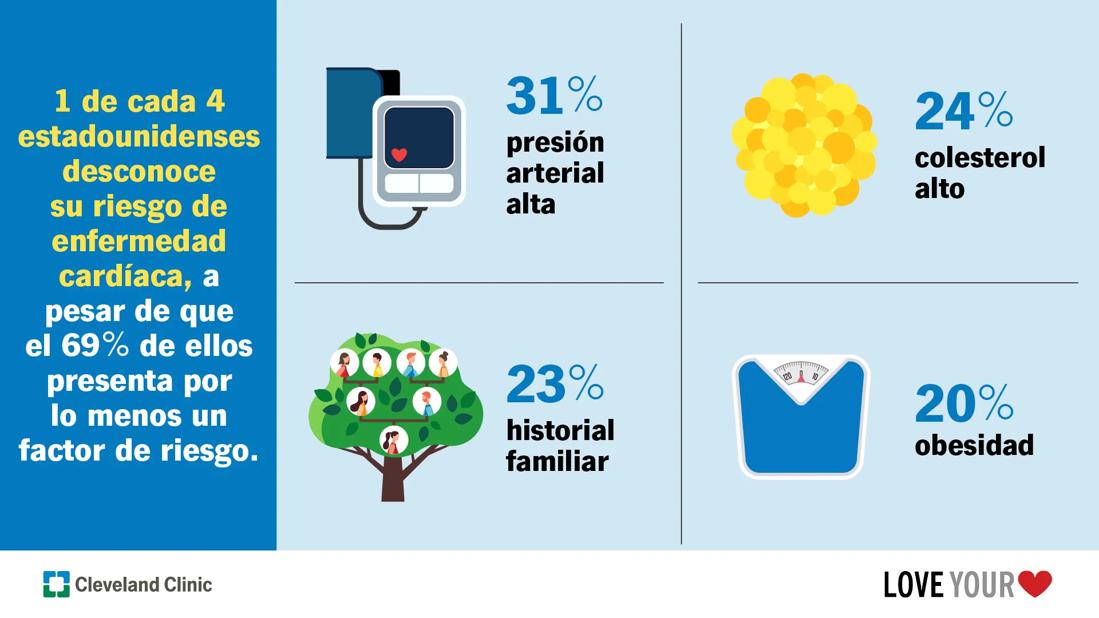 1 de cada 4 estadounidenses desconoce su riesgo de enfermedad cardíaca, a pesar de que el 69% de ellos presenta por lo menos un factor de riesgo.

31% presión arterial alta

24% colesterol alto

23% historial familiar

20% obesidad

Cleveland Clinic

LOVE YOUR