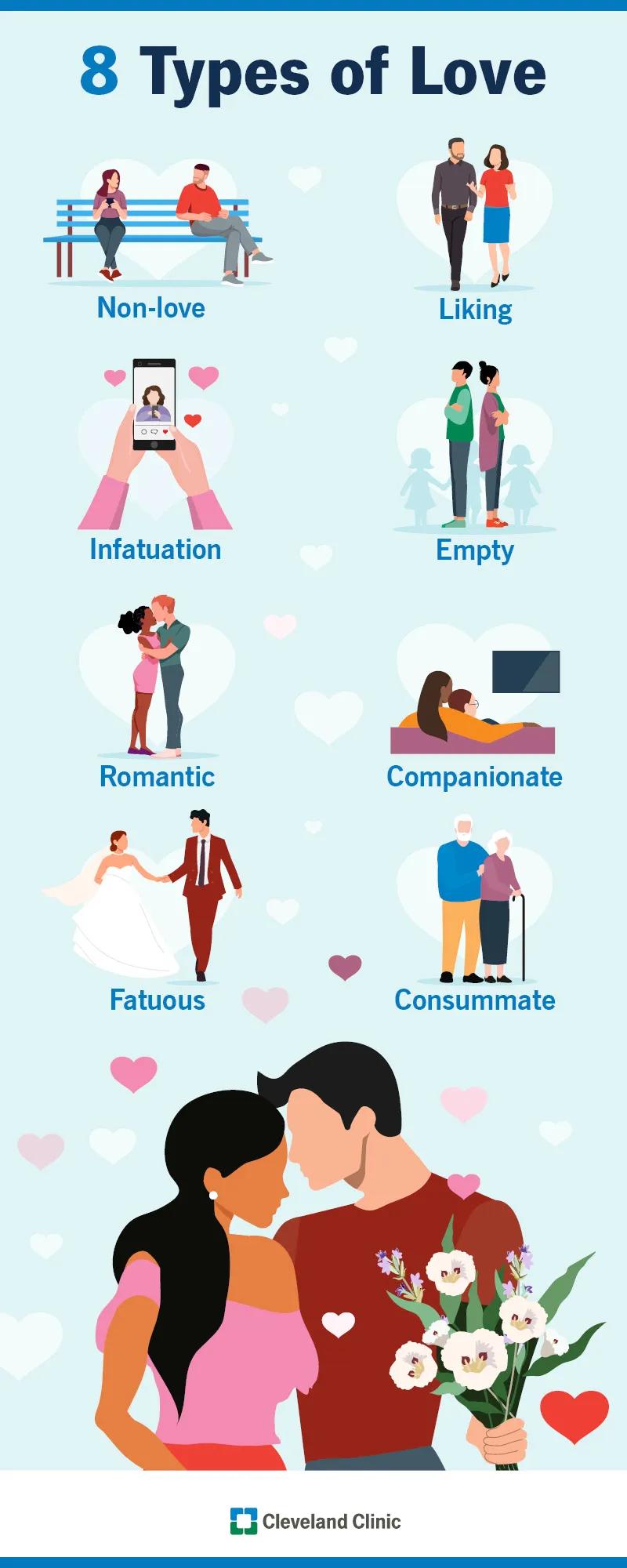 8 Types of Love

Non-love

Liking

Infatuation

Empty

Romantic

Companionate

Fatuous

Consummate

Cleveland Clinic