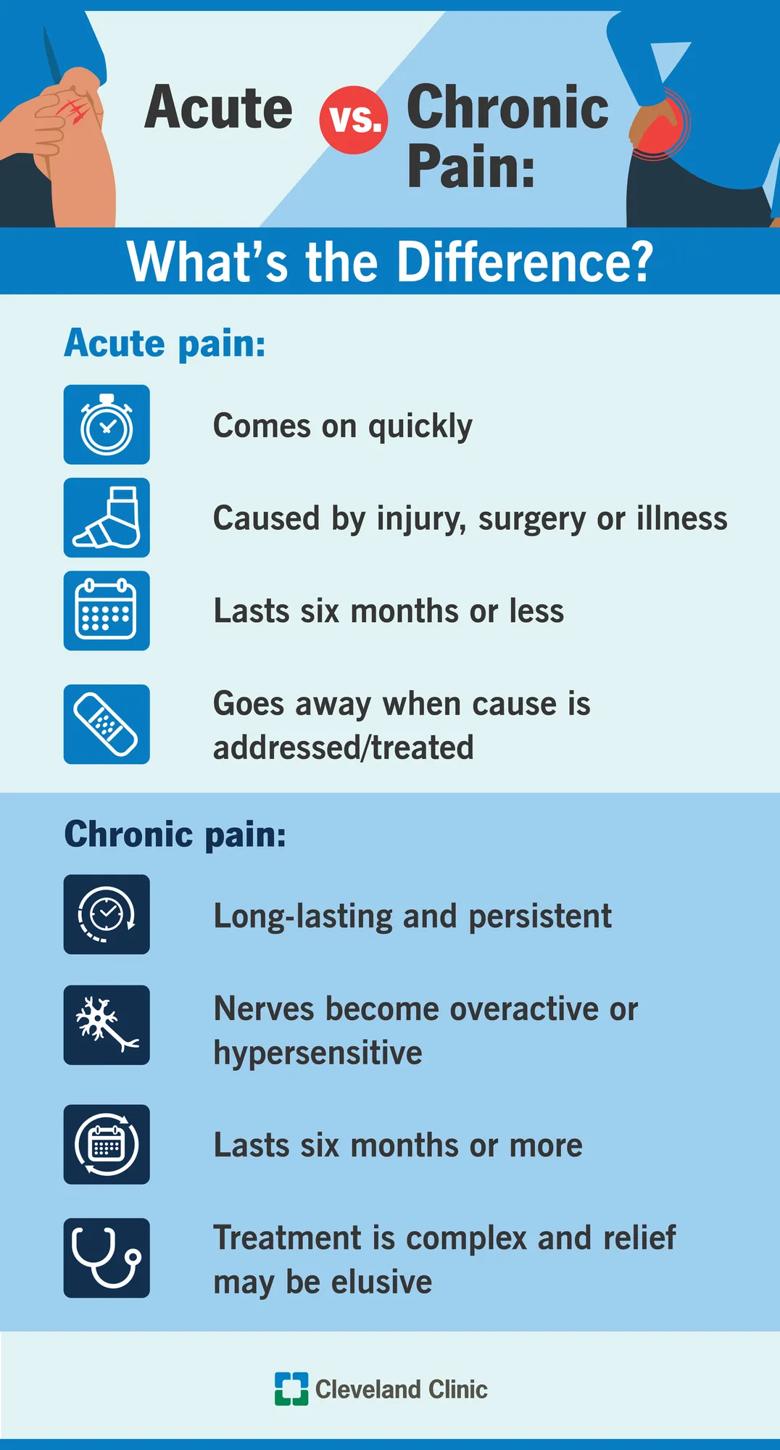 Acute vs. Chronic Pain:

What's the Difference?

Acute pain:

Comes on quickly

Caused by injury, surgery or illness

Lasts six months or less

Goes away when cause is addressed/treated

Chronic pain:

Long-lasting and persistent

Nerves become overactive or hypersensitive

Lasts six months or more

Treatment is complex and relief may be elusive

Cleveland Clinic