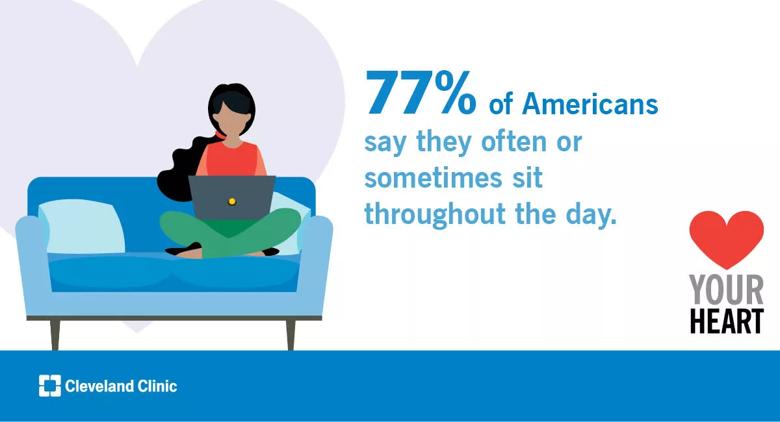 77% of Americans say they often or sometimes sit throughout the day.

YOUR HEART

Cleveland Clinic