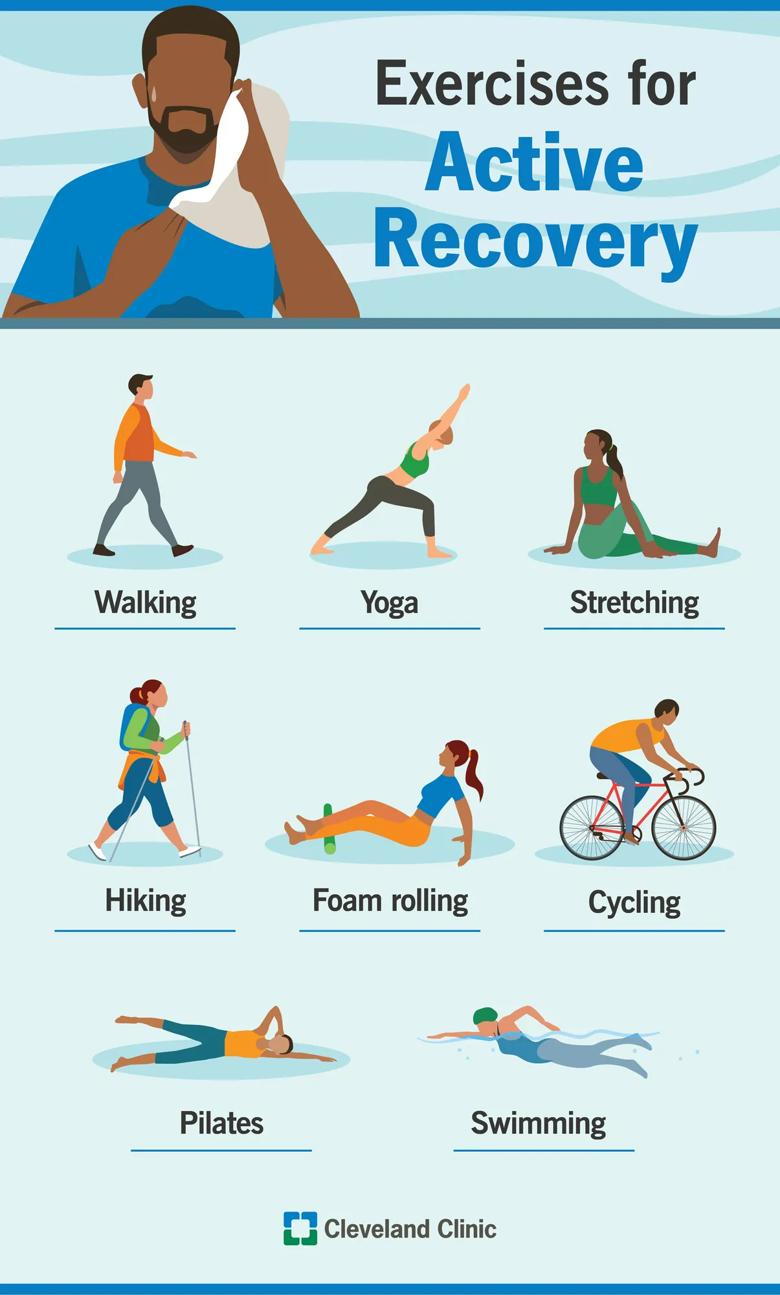 Exercises for Active Recovery

Walking

Yoga

Stretching

Hiking

Foam rolling

Cycling

Pilates

Swimming

Cleveland Clinic