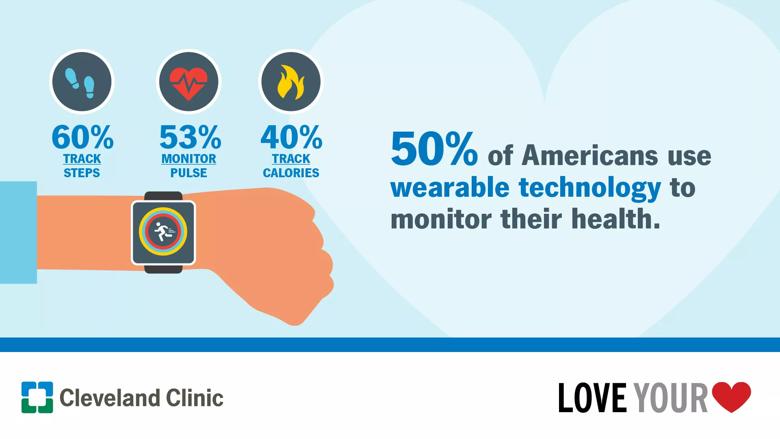 60%
TRACK STEPS

53%
MONITOR PULSE

40%
TRACK CALORIES

50% of Americans use wearable technology to monitor their health.

Cleveland Clinic

LOVE YOUR