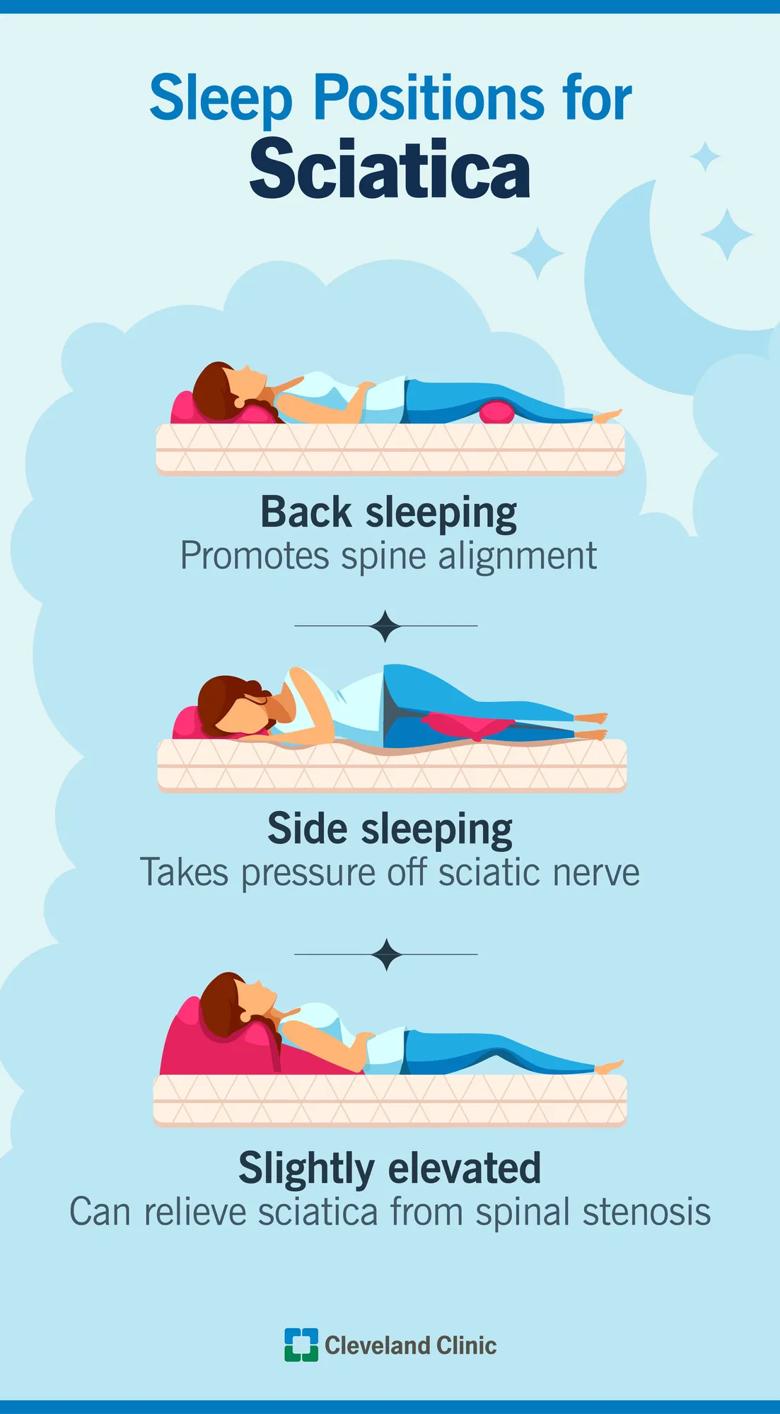 Sleep Positions for
Sciatica

Back sleeping
Promotes spine alignment

Side sleeping
Takes pressure off sciatic nerve

Slightly elevated
Can relieve sciatica from spinal stenosis

Cleveland Clinic