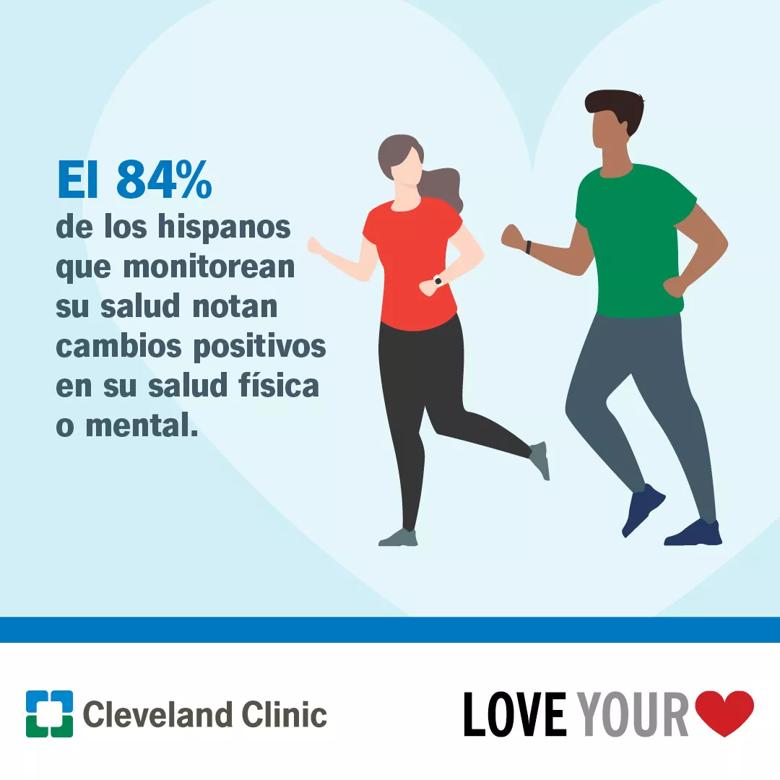 El 84%
de los hispanos que monitorean su salud notan cambios positivos en su salud física o mental.

Cleveland Clinic

LOVE YOUR