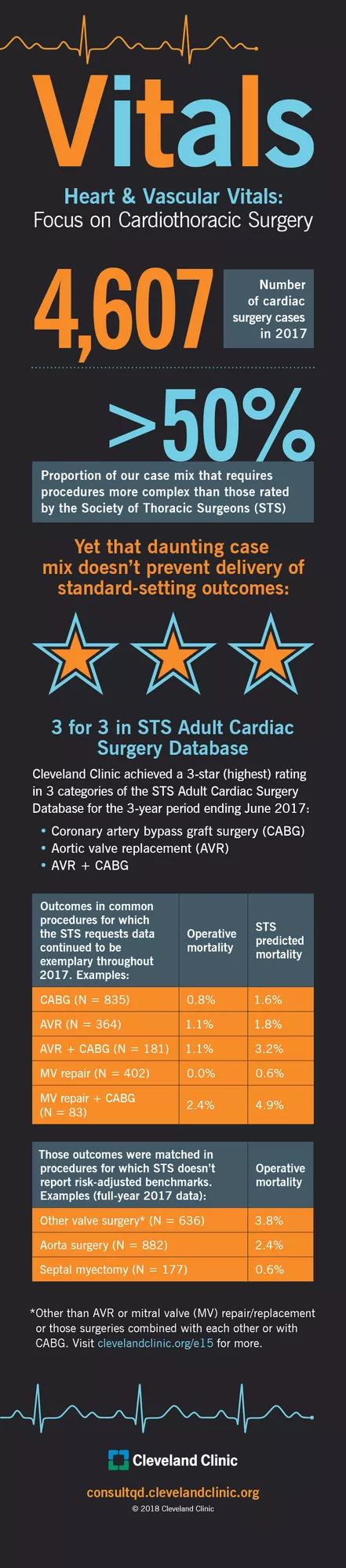 Vitals

Heart & Vascular Vitals: Focus on Cardiothoracic Surgery

4,607

Number of cardiac surgery cases in 2017

>50%

Proportion of our case mix that requires procedures more complex than those rated by the Society of Thoracic Surgeons (STS)

Yet that daunting case mix doesn't prevent delivery of standard-setting outcomes:

3 for 3 in STS Adult Cardiac Surgery Database

Cleveland Clinic achieved a 3-star (highest) rating in 3 categories of the STS Adult Cardiac Surgery Database for the 3-year period ending June 2017:

• Coronary artery bypass graft surgery (CABG)
• Aortic valve replacement (AVR)
• AVR + CABG

| Outcomes in common procedures for which the STS requests data continued to be exemplary throughout 2017. Examples: | Operative mortality | STS predicted mortality |
|---|---|---|
| CABG (N = 835) | 0.8% | 1.6% |
| AVR (N = 364) | 1.1% | 1.8% |
| AVR + CABG (N = 181) | 1.1% | 3.2% |
| MV repair (N = 402) | 0.0% | 0.6% |
| MV repair + CABG (N = 83) | 2.4% | 4.9% |

| Those outcomes were matched in procedures for which STS doesn't report risk-adjusted benchmarks. Examples (full-year 2017 data): | Operative mortality |
|---|---|
| Other valve surgery* (N = 636) | 3.8% |
| Aorta surgery (N = 882) | 2.4% |
| Septal myectomy (N = 177) | 0.6% |

*Other than AVR or mitral valve (MV) repair/replacement or those surgeries combined with each other or with CABG. Visit clevelandclinic.org/e15 for more.

Cleveland Clinic

consultqd.clevelandclinic.org
© 2018 Cleveland Clinic