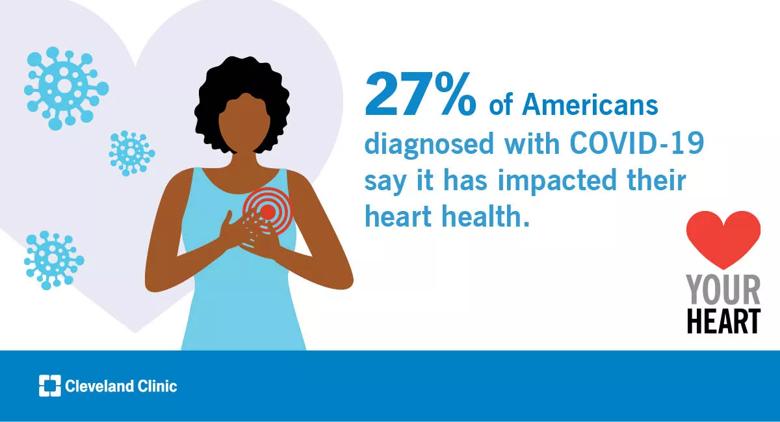 27% of Americans diagnosed with COVID-19 say it has impacted their heart health.

YOUR HEART

Cleveland Clinic