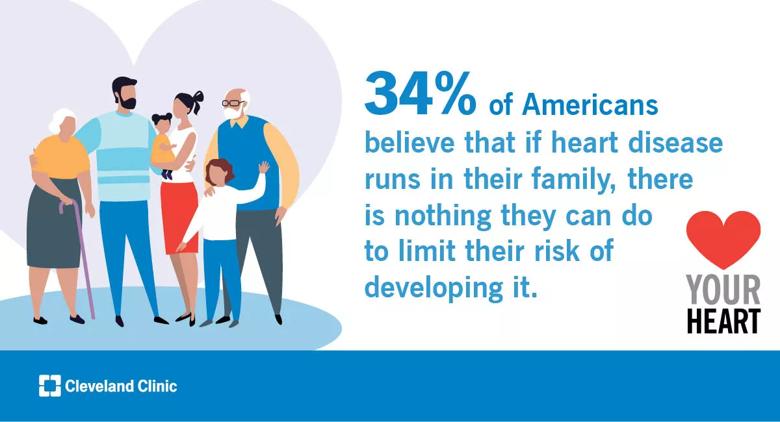 34% of Americans believe that if heart disease runs in their family, there is nothing they can do to limit their risk of developing it.

YOUR HEART

Cleveland Clinic