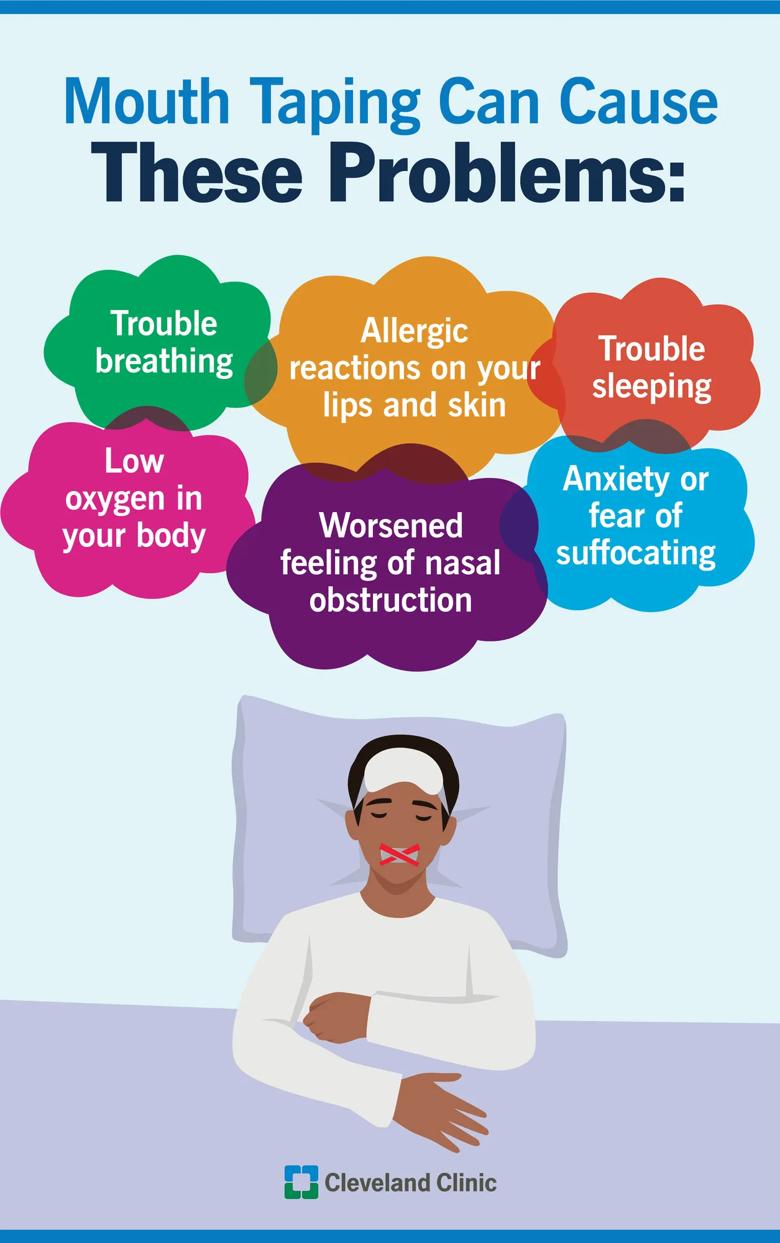 Mouth Taping Can Cause
These Problems:

Trouble breathing

Allergic reactions on your lips and skin

Trouble sleeping

Low oxygen in your body

Worsened feeling of nasal obstruction

Anxiety or fear of suffocating

Cleveland Clinic