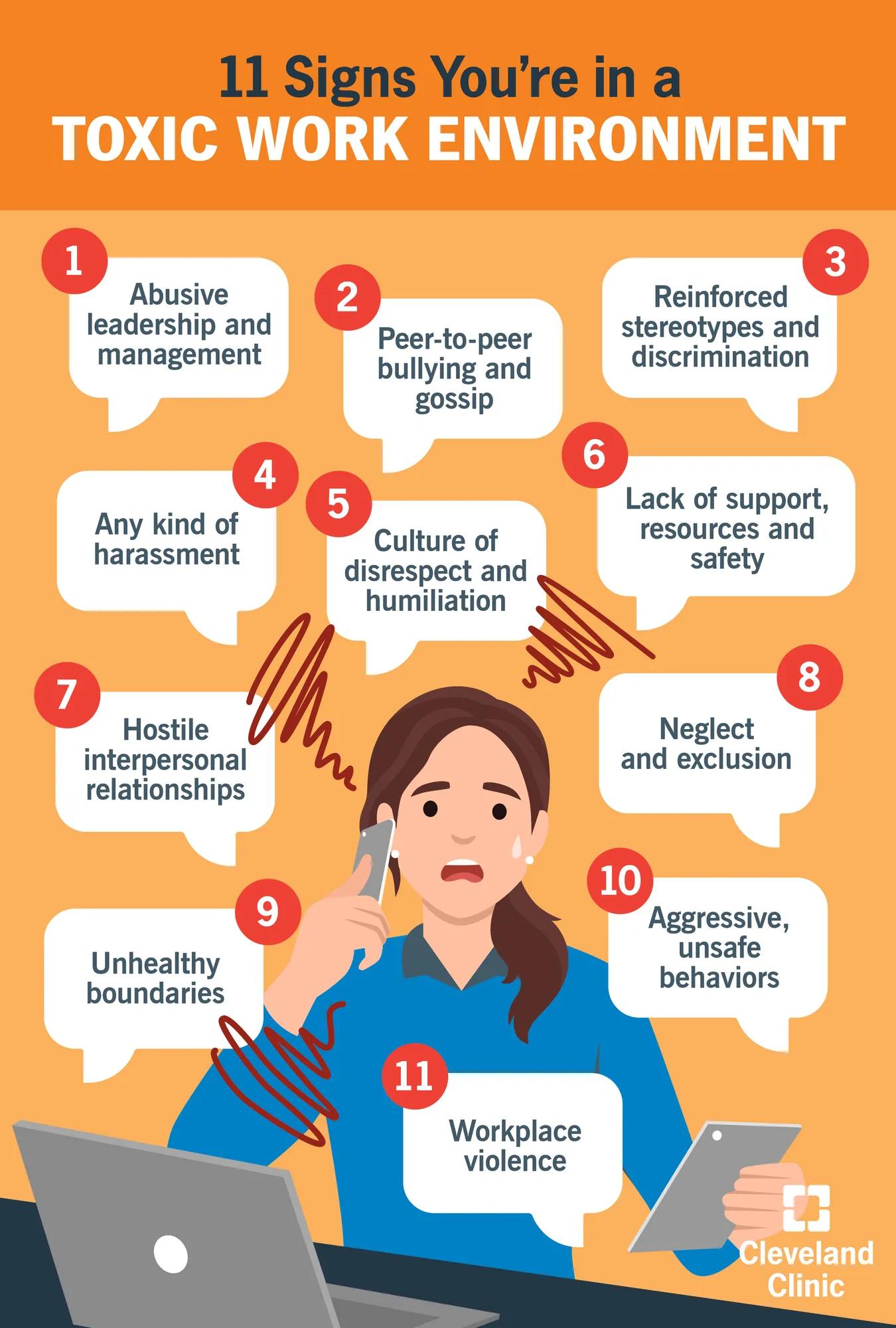 11 Signs You're in a
TOXIC WORK ENVIRONMENT

1
Abusive leadership and management

2
Peer-to-peer bullying and gossip

3
Reinforced stereotypes and discrimination

4
Any kind of harassment

5
Culture of disrespect and humiliation

6
Lack of support, resources and safety

7
Hostile interpersonal relationships

8
Neglect and exclusion

9
Unhealthy boundaries

10
Aggressive, unsafe behaviors

11
Workplace violence

Cleveland Clinic