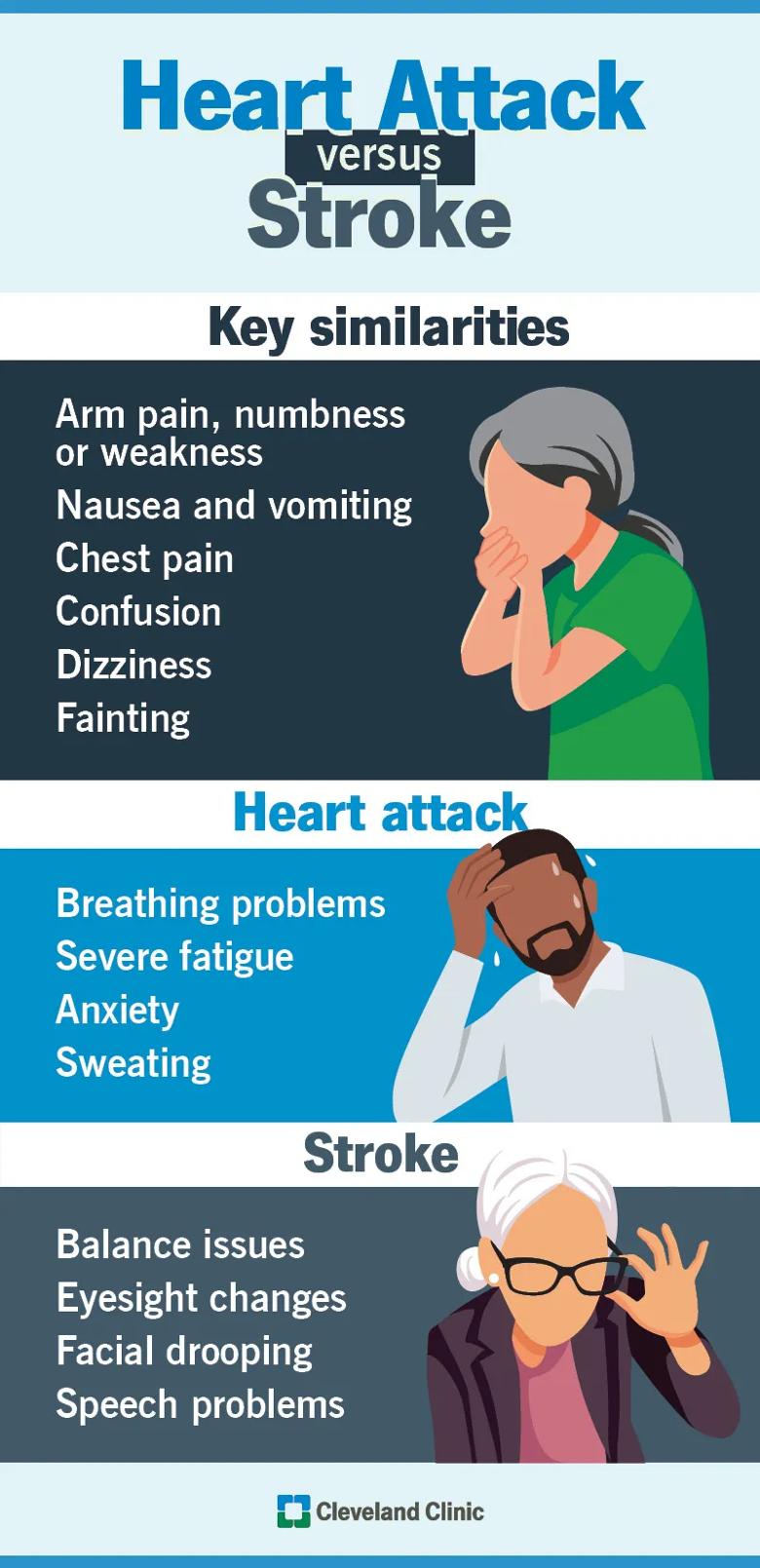 Heart Attack
versus
Stroke

Key similarities

Arm pain, numbness or weakness
Nausea and vomiting
Chest pain
Confusion
Dizziness
Fainting

Heart attack

Breathing problems
Severe fatigue
Anxiety
Sweating

Stroke

Balance issues
Eyesight changes
Facial drooping
Speech problems

Cleveland Clinic