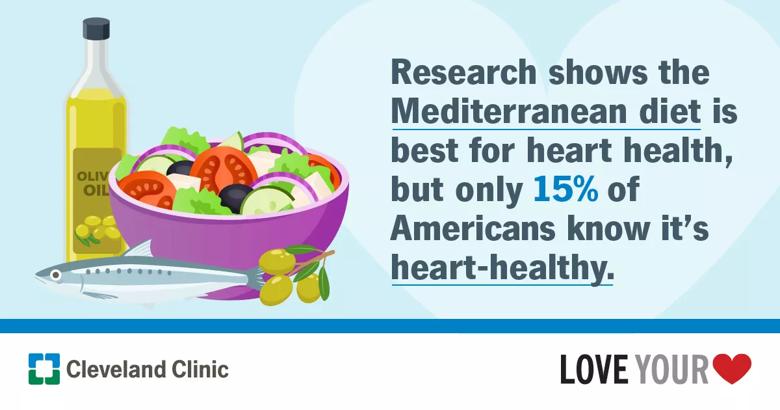 OLIVE OIL

Research shows the Mediterranean diet is best for heart health, but only 15% of Americans know it's heart-healthy.

Cleveland Clinic

LOVE YOUR