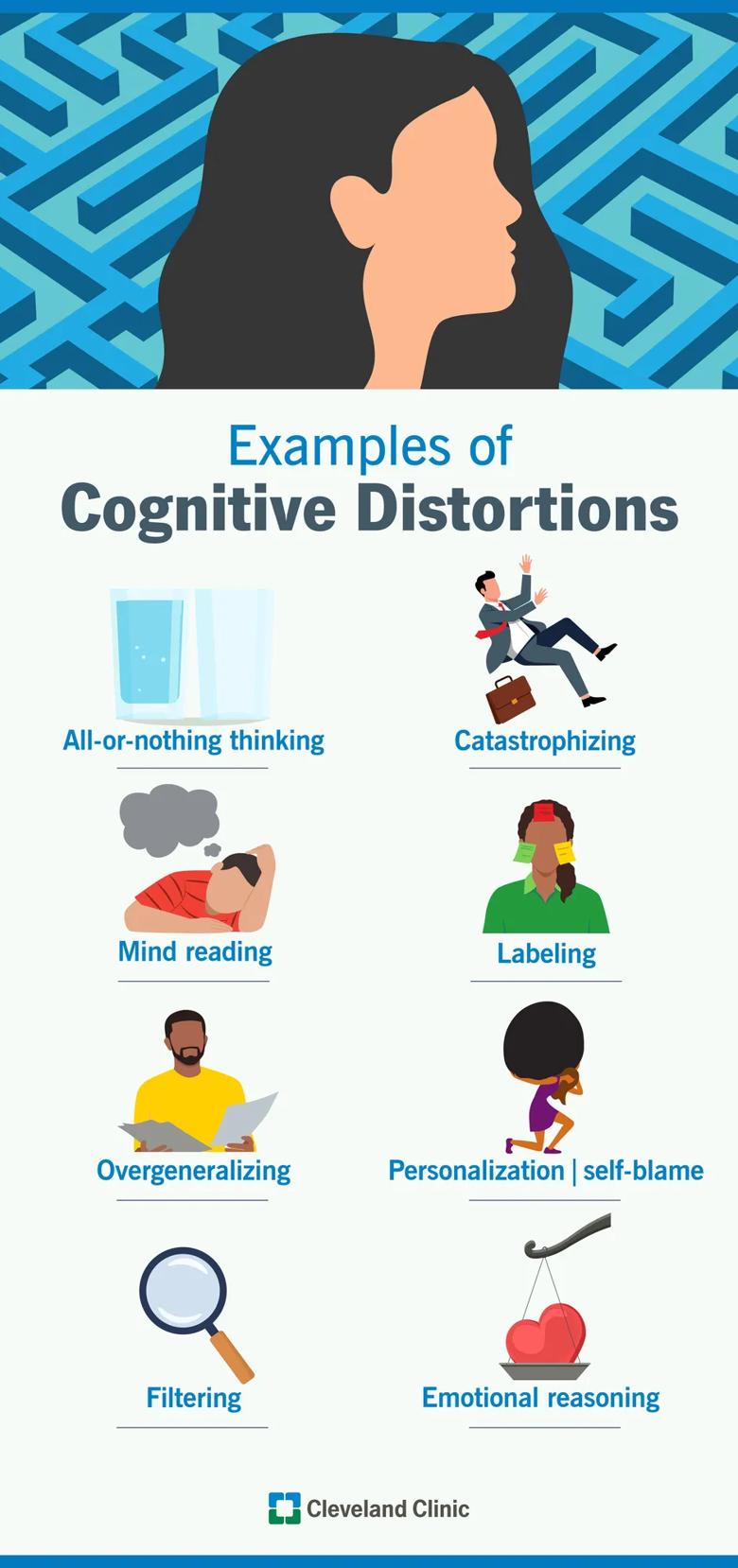 Examples of
Cognitive Distortions

All-or-nothing thinking

Catastrophizing

Mind reading

Labeling

Overgeneralizing

Personalization | self-blame

Filtering

Emotional reasoning

Cleveland Clinic