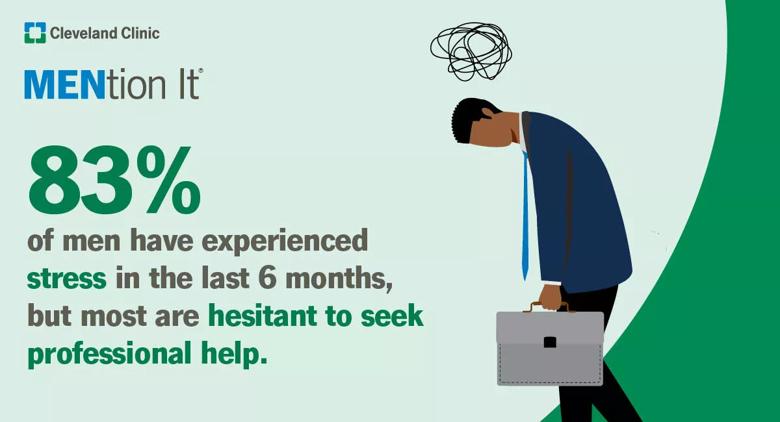 Cleveland Clinic

MENtion It®

83%

of men have experienced stress in the last 6 months, but most are hesitant to seek professional help.