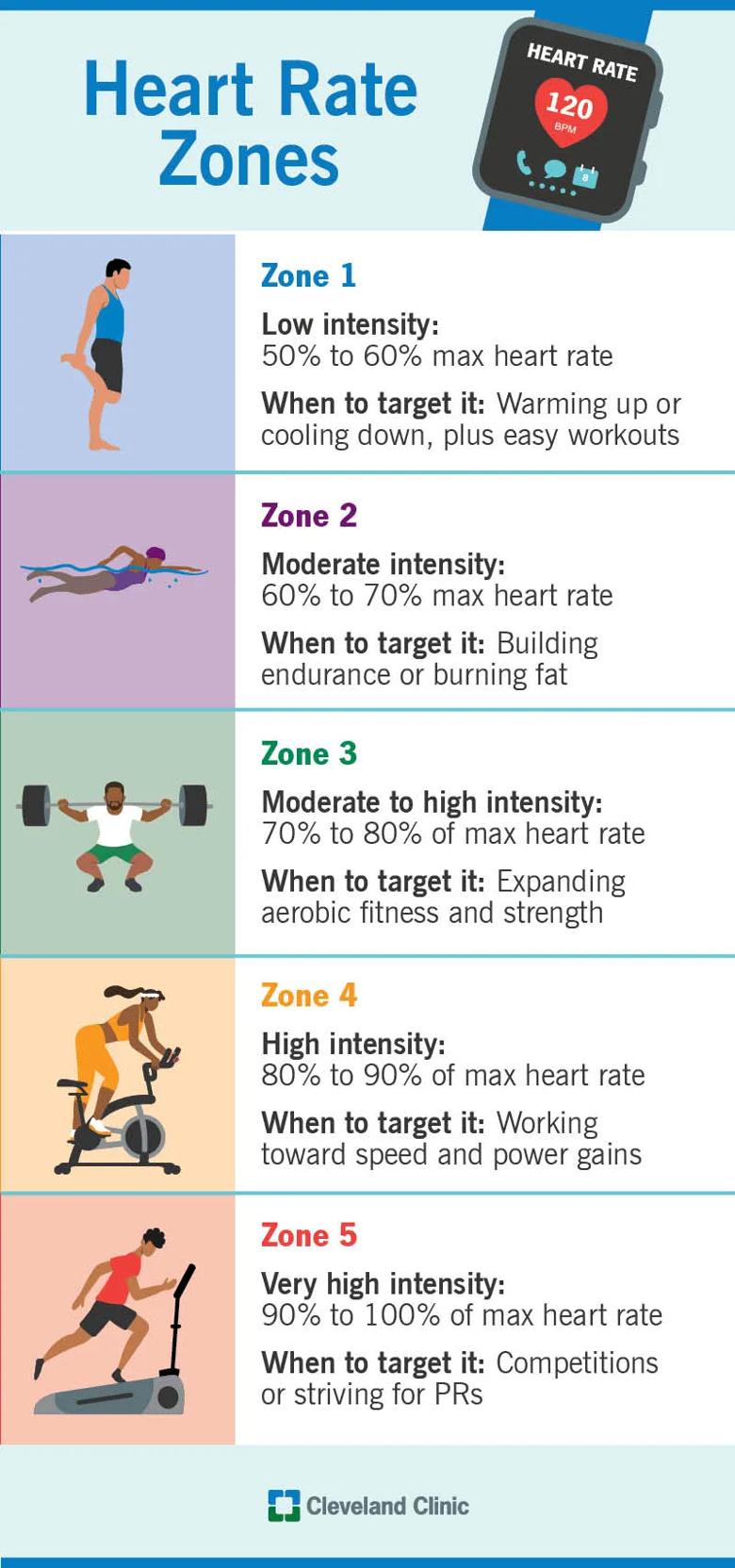 Heart Rate Zones

HEART RATE
120
BPM
8

Zone 1
Low intensity:
50% to 60% max heart rate
When to target it: Warming up or cooling down, plus easy workouts

Zone 2
Moderate intensity:
60% to 70% max heart rate
When to target it: Building endurance or burning fat

Zone 3
Moderate to high intensity:
70% to 80% of max heart rate
When to target it: Expanding aerobic fitness and strength

Zone 4
High intensity:
80% to 90% of max heart rate
When to target it: Working toward speed and power gains

Zone 5
Very high intensity:
90% to 100% of max heart rate
When to target it: Competitions or striving for PRs

Cleveland Clinic