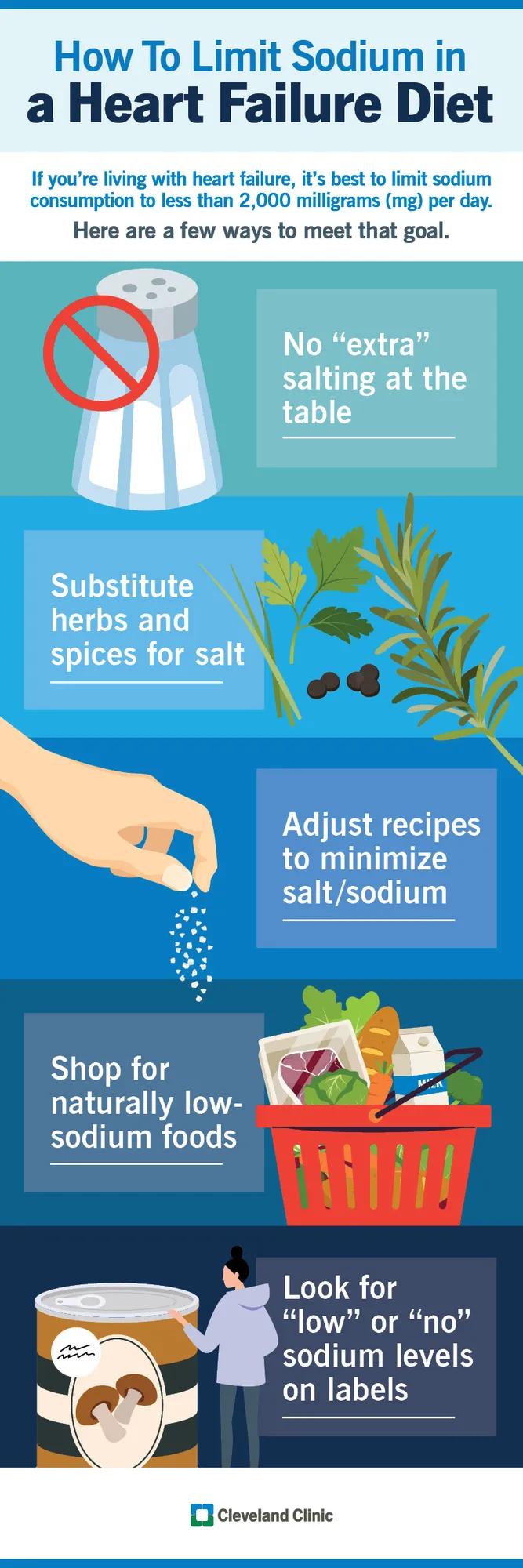 How To Limit Sodium in a Heart Failure Diet

If you're living with heart failure, it's best to limit sodium consumption to less than 2,000 milligrams (mg) per day.

Here are a few ways to meet that goal.

No "extra" salting at the table

Substitute herbs and spices for salt

Adjust recipes to minimize salt/sodium

Shop for naturally low-sodium foods

MILK

Look for "low" or "no" sodium levels on labels

Cleveland Clinic