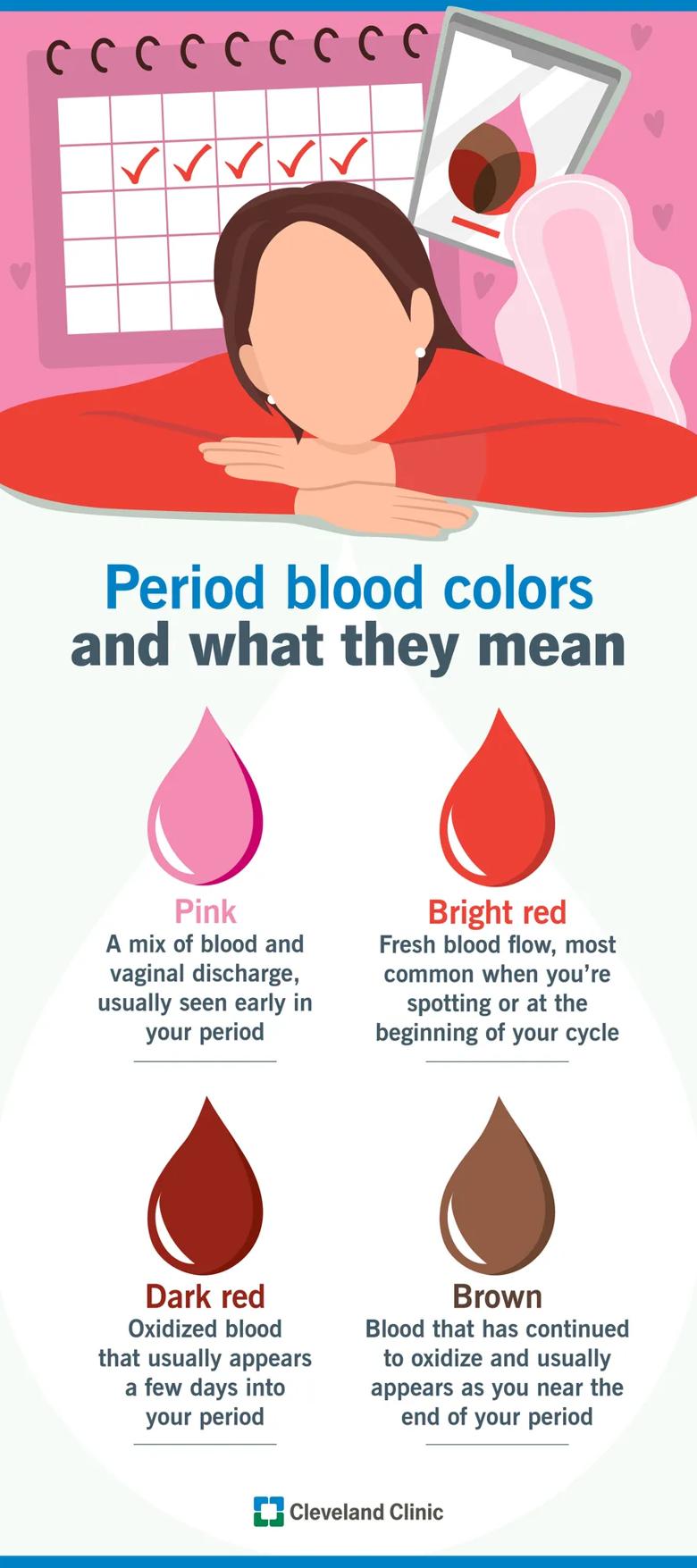 Period blood colors and what they mean

Pink
A mix of blood and vaginal discharge, usually seen early in your period

Bright red
Fresh blood flow, most common when you're spotting or at the beginning of your cycle

Dark red
Oxidized blood that usually appears a few days into your period

Brown
Blood that has continued to oxidize and usually appears as you near the end of your period

Cleveland Clinic