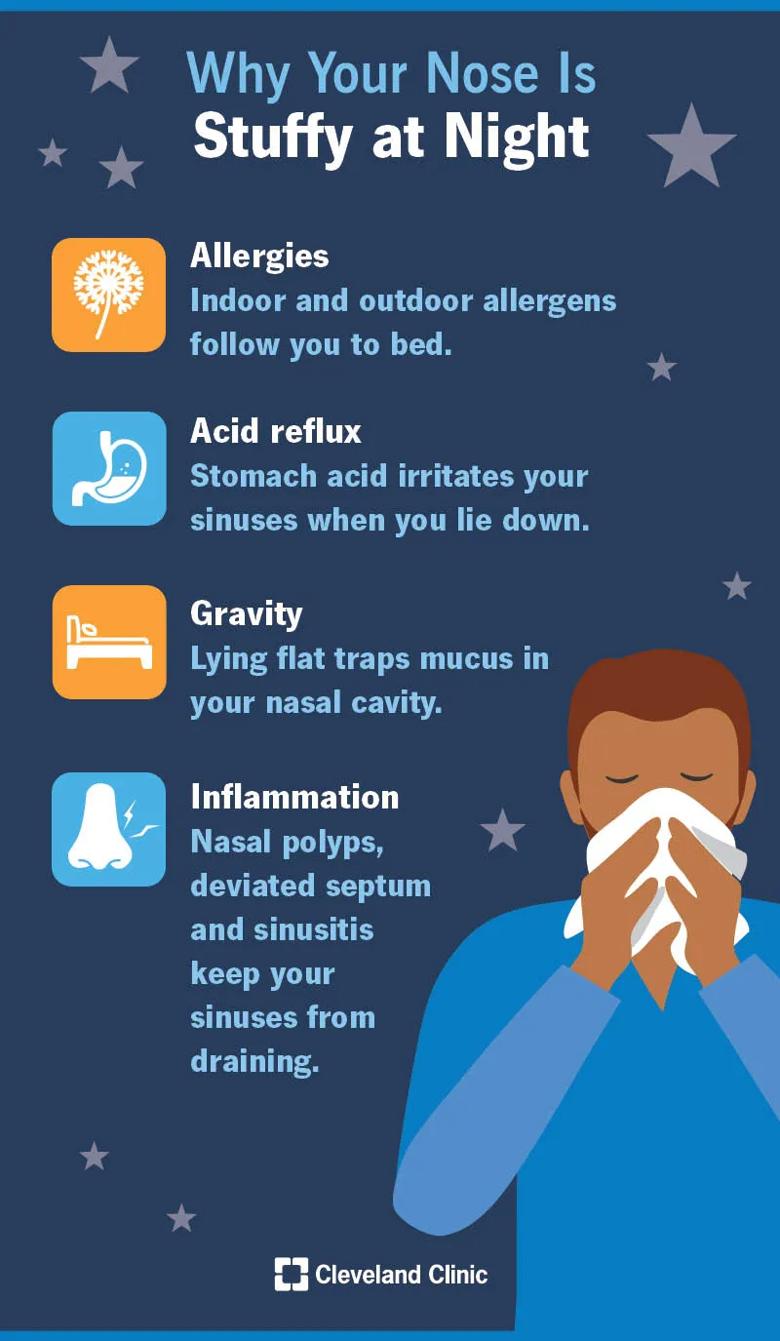 Why Your Nose Is
Stuffy at Night

Allergies
Indoor and outdoor allergens follow you to bed.

Acid reflux
Stomach acid irritates your sinuses when you lie down.

Gravity
Lying flat traps mucus in your nasal cavity.

Inflammation
Nasal polyps, deviated septum and sinusitis keep your sinuses from draining.

Cleveland Clinic