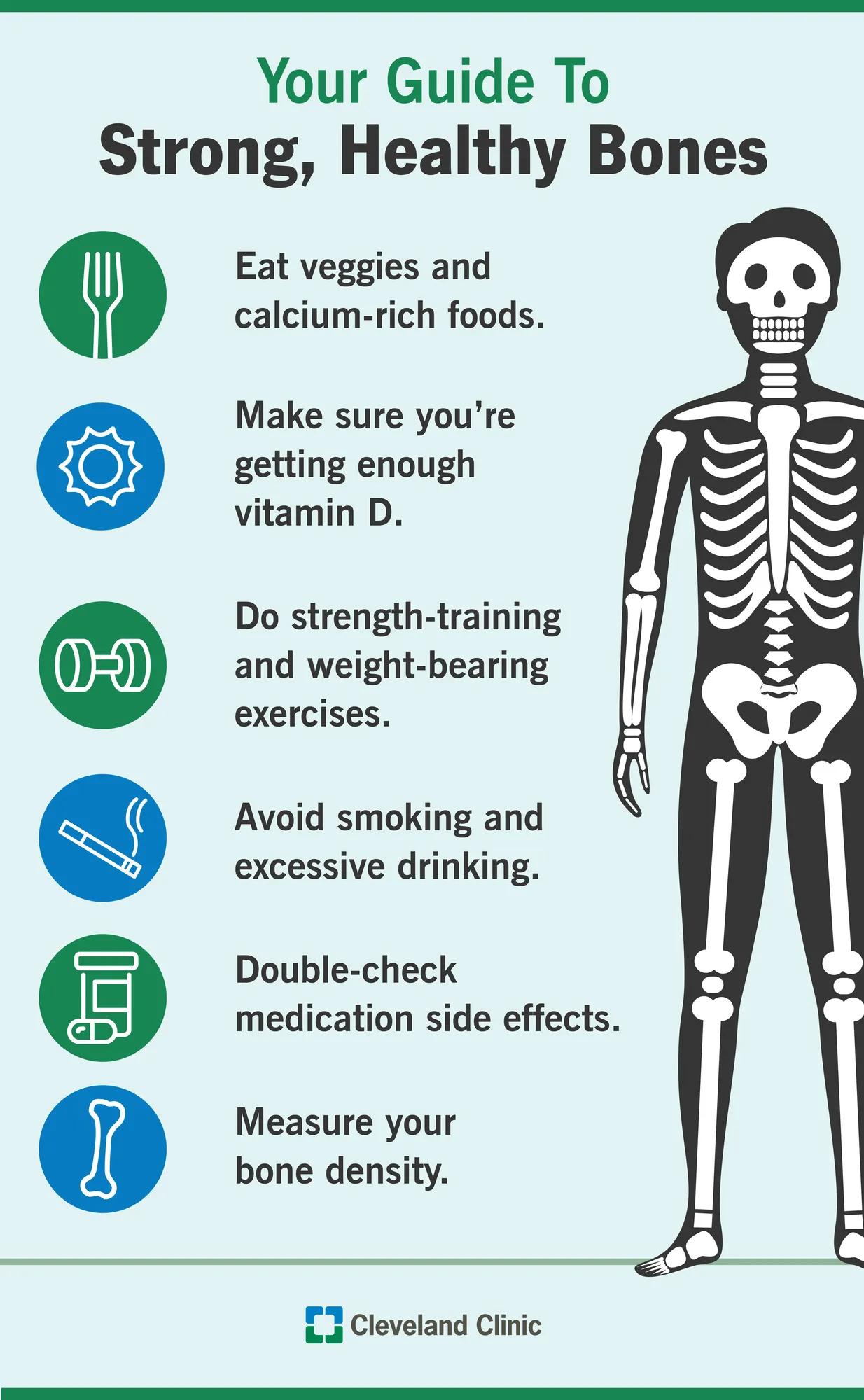 Your Guide To
Strong, Healthy Bones

Eat veggies and calcium-rich foods.

Make sure you're getting enough vitamin D.

Do strength-training and weight-bearing exercises.

Avoid smoking and excessive drinking.

Double-check medication side effects.

Measure your bone density.

Cleveland Clinic