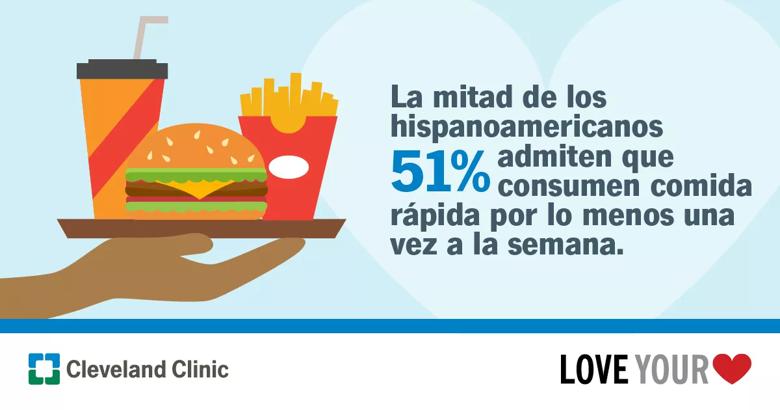 La mitad de los hispanoamericanos 51% admiten que consumen comida rápida por lo menos una vez a la semana.

Cleveland Clinic

LOVE YOUR