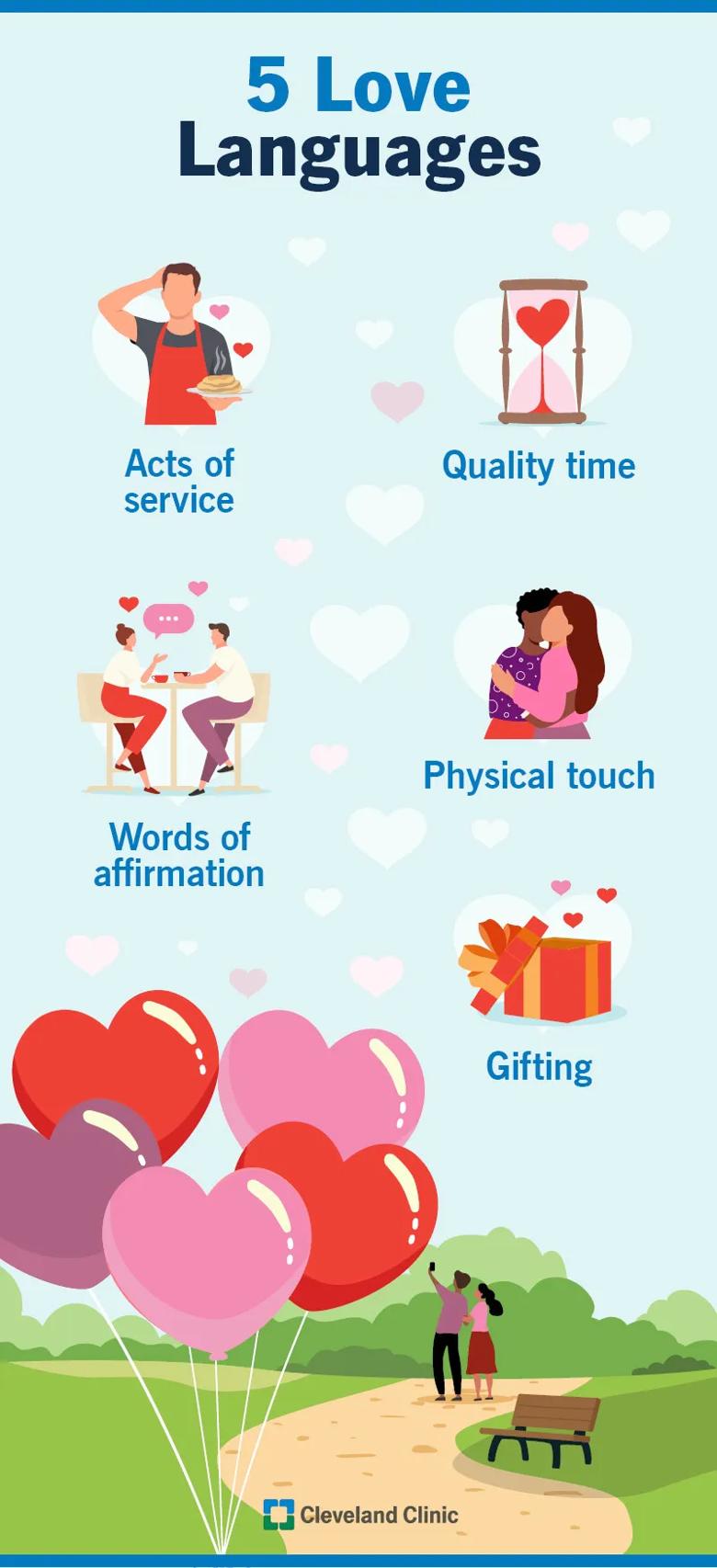 5 Love Languages

Acts of service

Quality time

Words of affirmation

Physical touch

Gifting

Cleveland Clinic