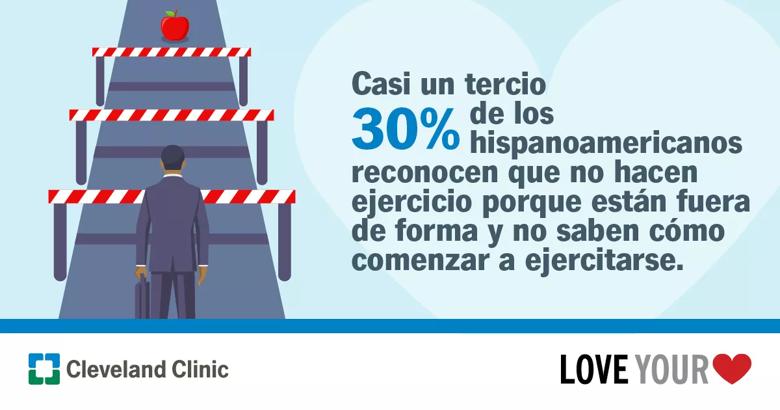 Casi un tercio
30% de los hispanoamericanos reconocen que no hacen ejercicio porque están fuera de forma y no saben cómo comenzar a ejercitarse.

Cleveland Clinic

LOVE YOUR