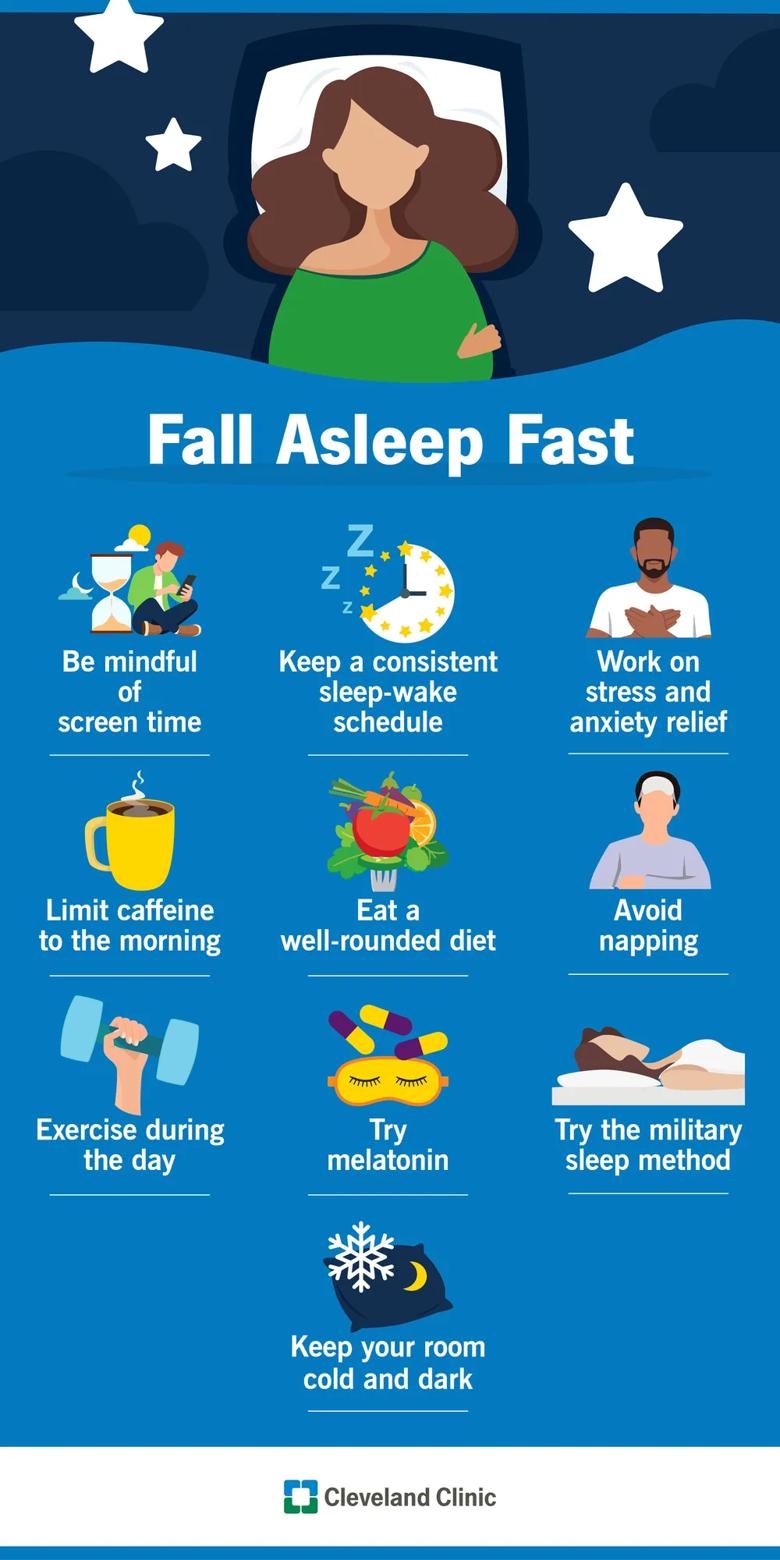 Fall Asleep Fast

Be mindful of screen time

Keep a consistent sleep-wake schedule

Work on stress and anxiety relief

Limit caffeine to the morning

Eat a well-rounded diet

Avoid napping

Exercise during the day

Try melatonin

Try the military sleep method

Keep your room cold and dark

Cleveland Clinic