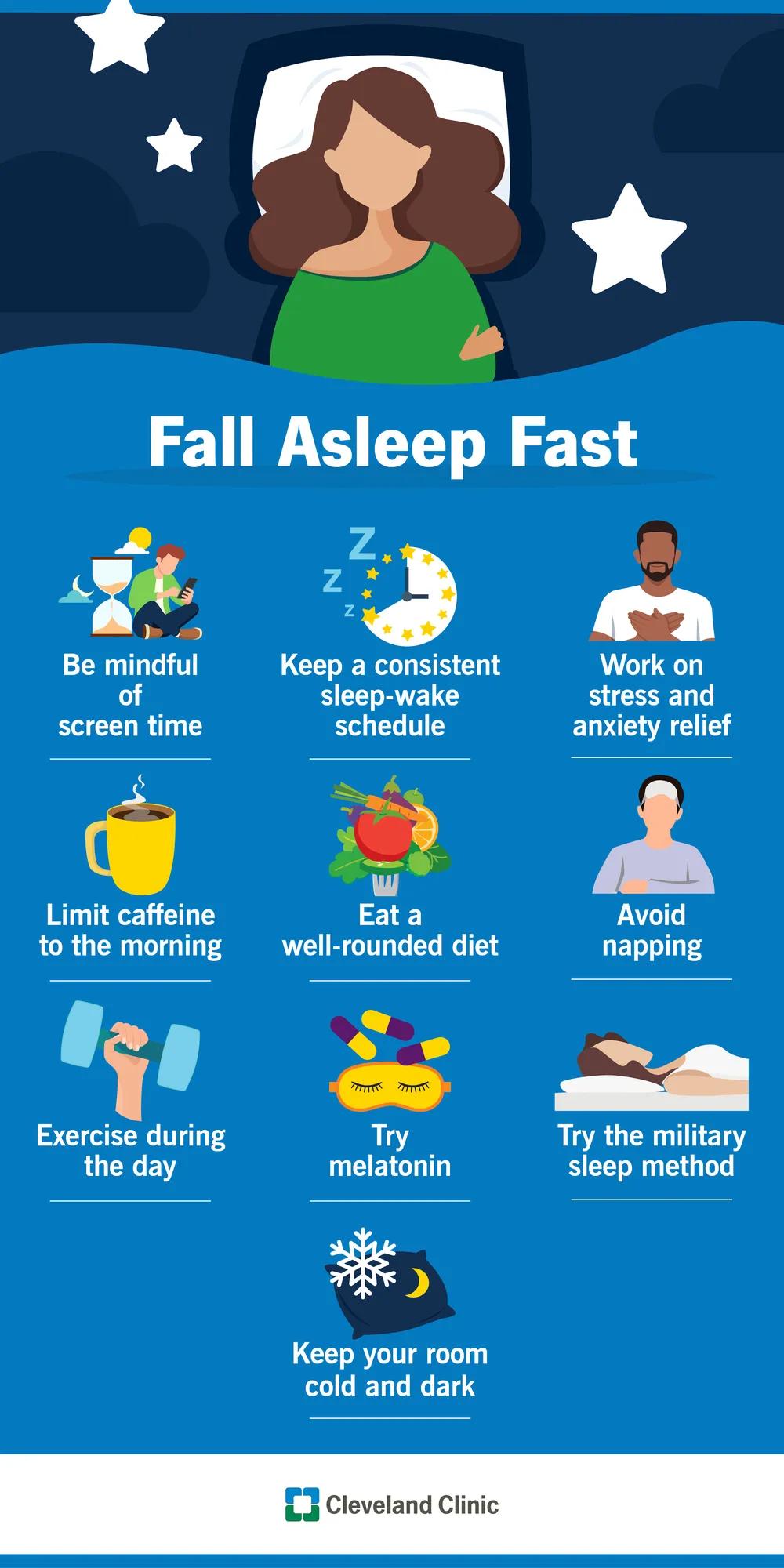 Fall Asleep Fast

Z
Z
Z

Be mindful of screen time

Keep a consistent sleep-wake schedule

Work on stress and anxiety relief

Limit caffeine to the morning

Eat a well-rounded diet

Avoid napping

Exercise during the day

Try melatonin

Try the military sleep method

Keep your room cold and dark

Cleveland Clinic