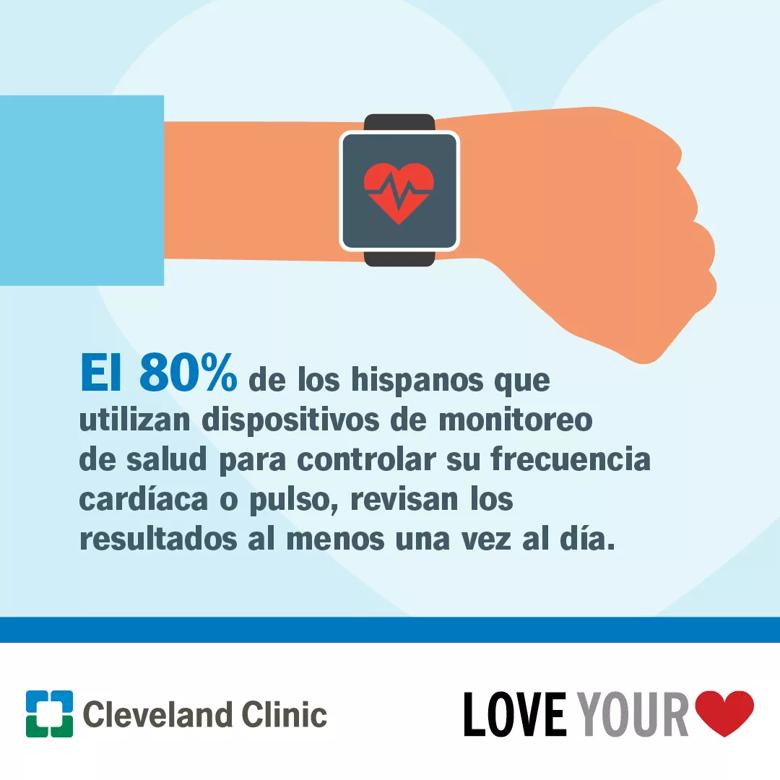 El 80% de los hispanos que utilizan dispositivos de monitoreo de salud para controlar su frecuencia cardíaca o pulso, revisan los resultados al menos una vez al día.

Cleveland Clinic

LOVE YOUR