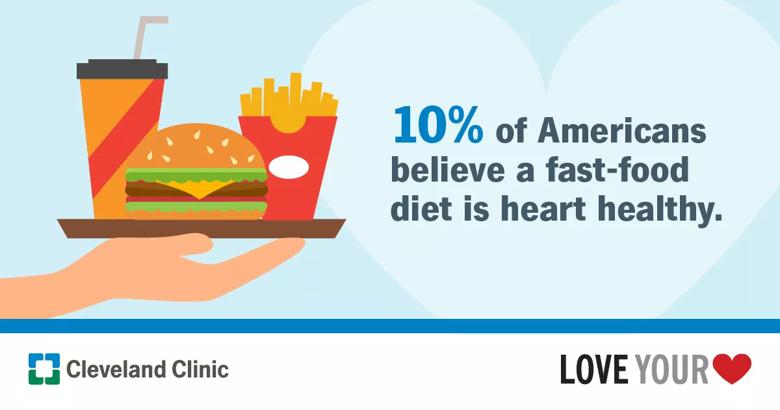 10% of Americans believe a fast-food diet is heart healthy.

Cleveland Clinic

LOVE YOUR