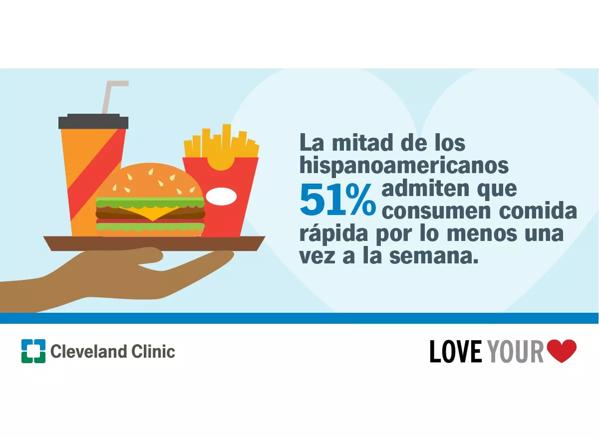 La mitad de los hispanoamericanos 51% admiten que consumen comida rápida por lo menos una vez a la semana.

Cleveland Clinic

LOVE YOUR