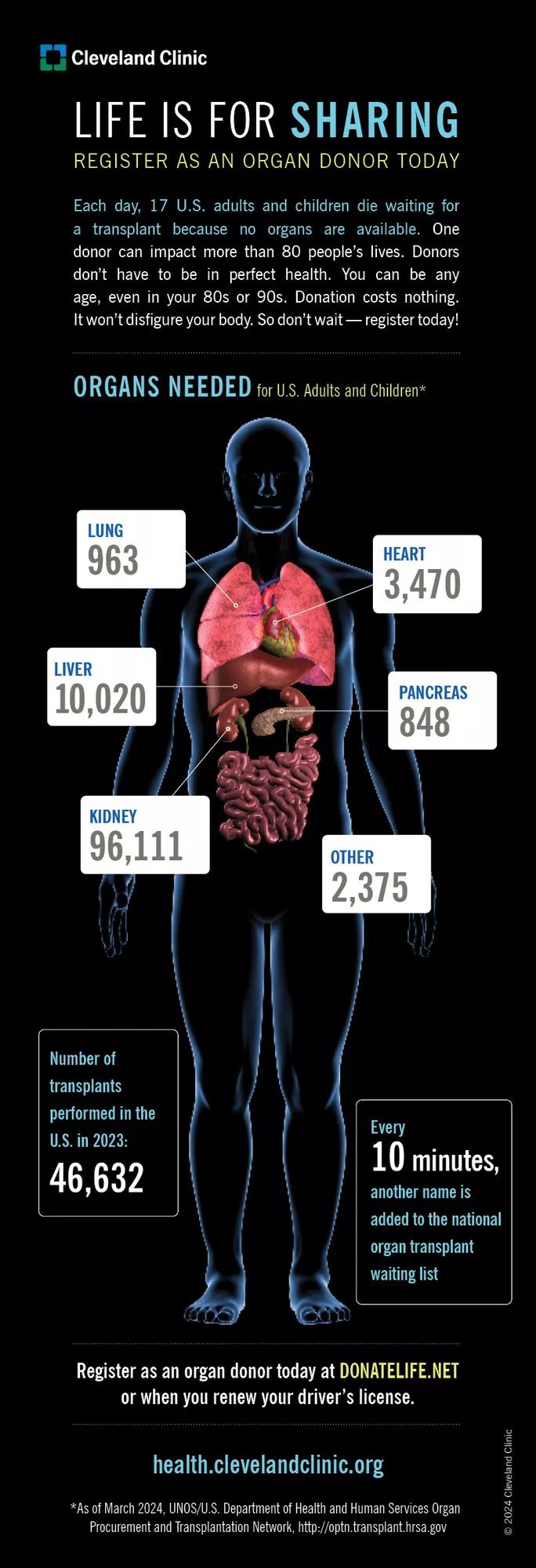 Cleveland Clinic

LIFE IS FOR SHARING

REGISTER AS AN ORGAN DONOR TODAY

Each day, 17 U.S. adults and children die waiting for a transplant because no organs are available. One donor can impact more than 80 people's lives. Donors don't have to be in perfect health. You can be any age, even in your 80s or 90s. Donation costs nothing. It won't disfigure your body. So don't wait — register today!

ORGANS NEEDED for U.S. Adults and Children*

LUNG
963

HEART
3,470

LIVER
10,020

PANCREAS
848

KIDNEY
96,111

OTHER
2,375

Number of transplants performed in the U.S. in 2023:
46,632

Every
10 minutes,
another name is added to the national organ transplant waiting list

Register as an organ donor today at DONATELIFE.NET or when you renew your driver's license.

health.clevelandclinic.org

*As of March 2024, UNOS/U.S. Department of Health and Human Services Organ Procurement and Transplantation Network, http://optn.transplant.hrsa.gov

© 2024 Cleveland Clinic