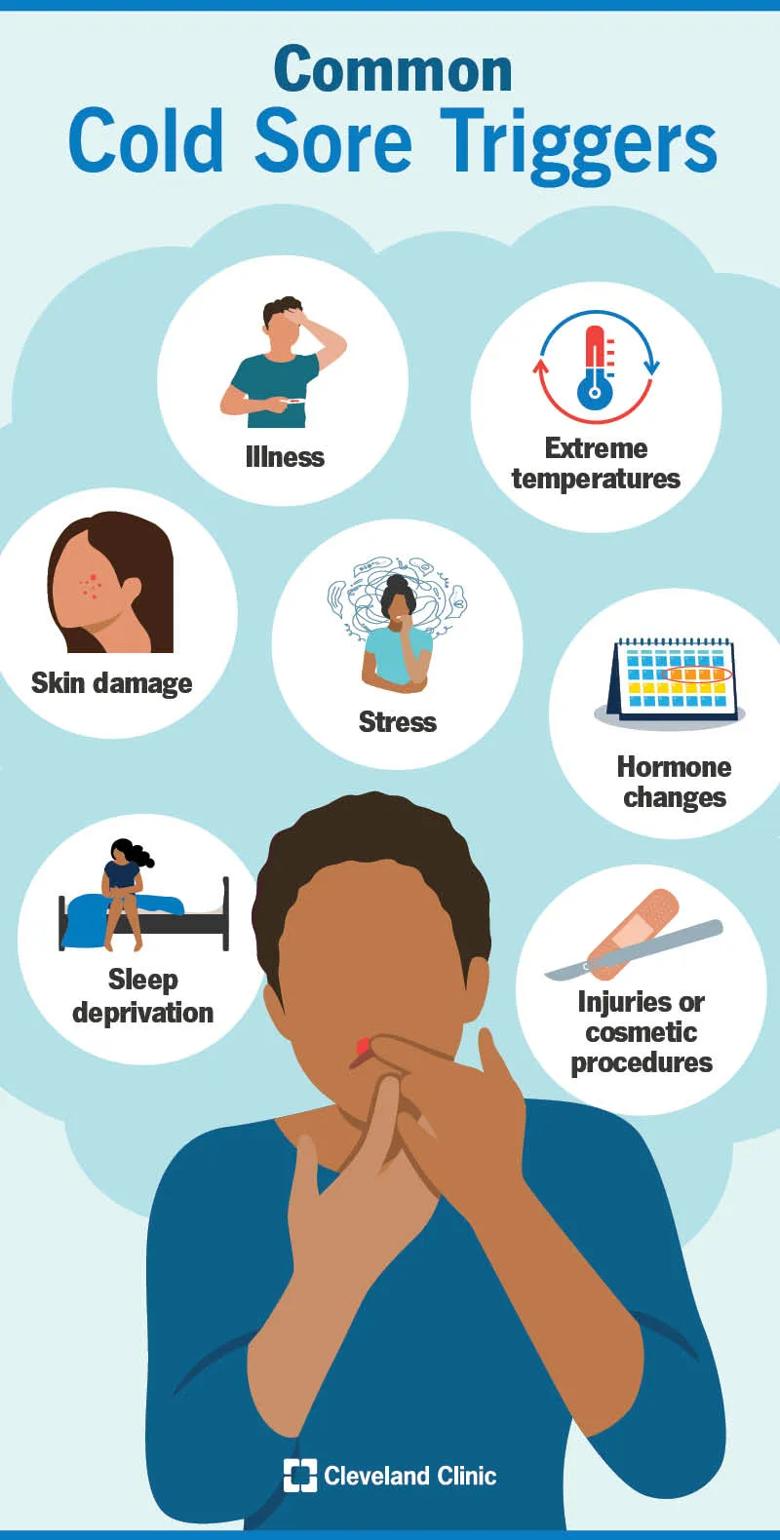 Common
Cold Sore Triggers

Illness

Extreme temperatures

Skin damage

Stress

Hormone changes

Sleep deprivation

Injuries or cosmetic procedures

Cleveland Clinic