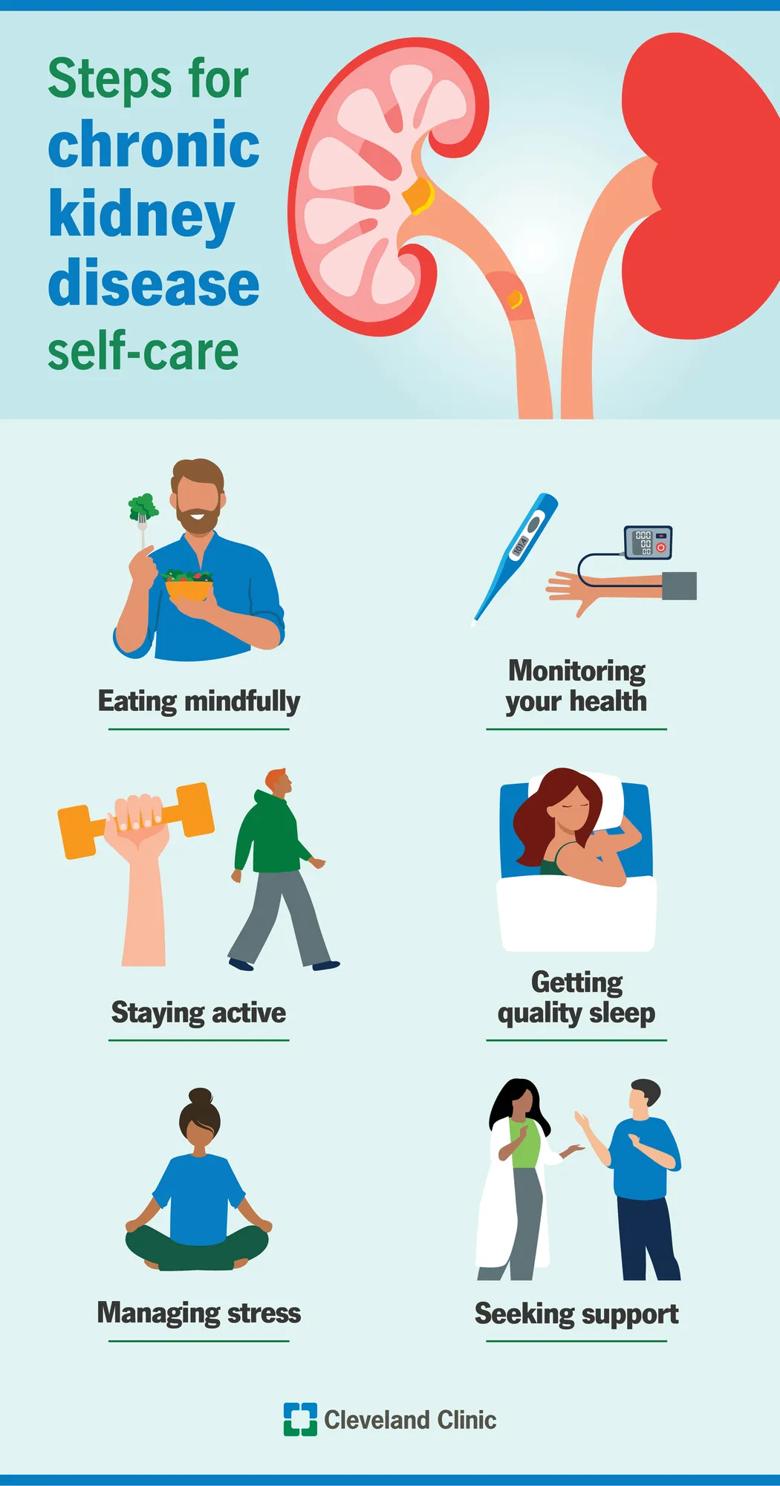 Steps for chronic kidney disease self-care

Eating mindfully

Monitoring your health

Staying active

Getting quality sleep

Managing stress

Seeking support

Cleveland Clinic