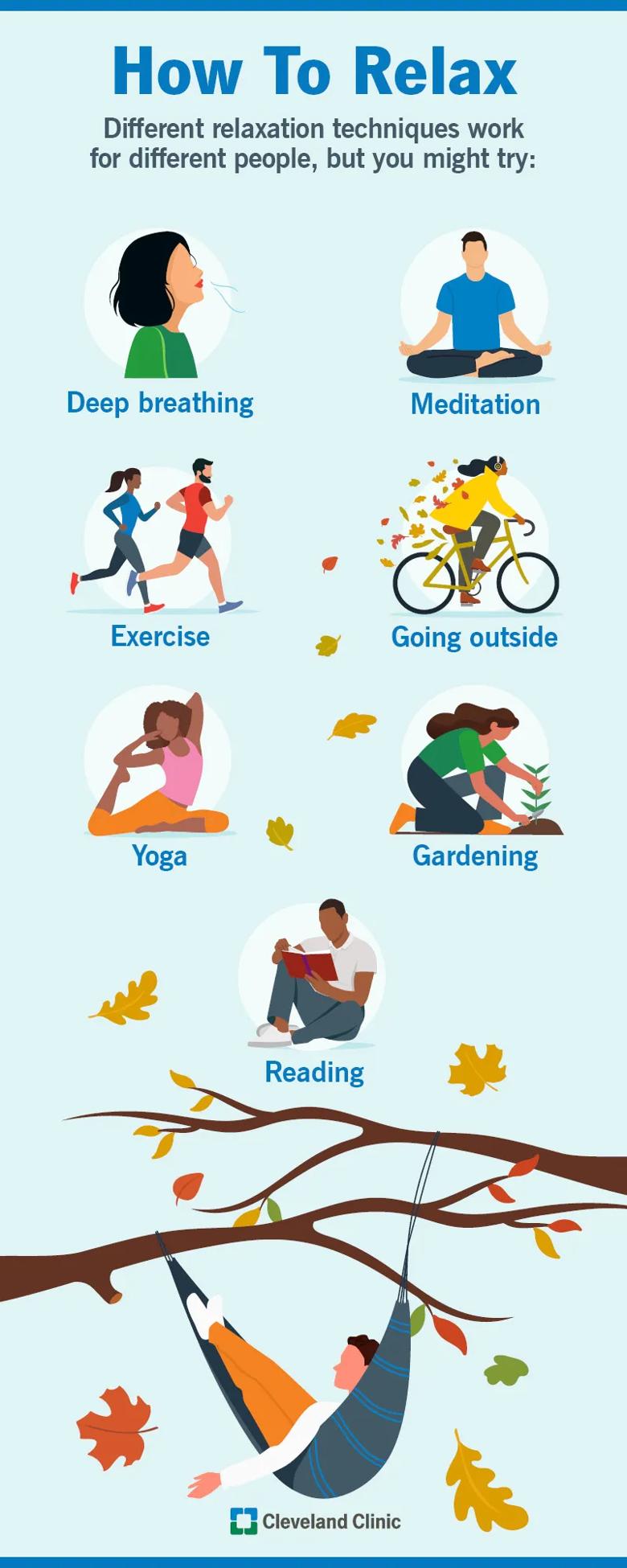 How To Relax

Different relaxation techniques work for different people, but you might try:

Deep breathing

Meditation

Exercise

Going outside

Yoga

Gardening

Reading

Cleveland Clinic