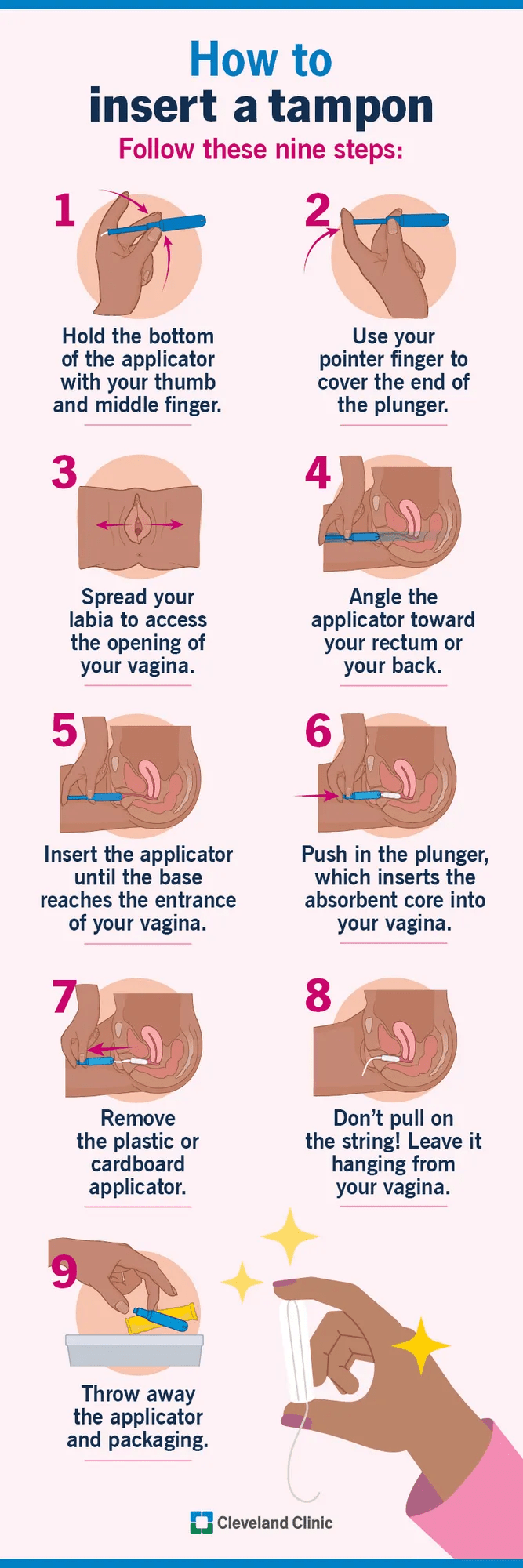 How to insert a tampon

Follow these nine steps:

1

Hold the bottom of the applicator with your thumb and middle finger.

2

Use your pointer finger to cover the end of the plunger.

3

Spread your labia to access the opening of your vagina.

4

Angle the applicator toward your rectum or your back.

5

Insert the applicator until the base reaches the entrance of your vagina.

6

Push in the plunger, which inserts the absorbent core into your vagina.

7

Remove the plastic or cardboard applicator.

8

Don't pull on the string! Leave it hanging from your vagina.

9

Throw away the applicator and packaging.

Cleveland Clinic