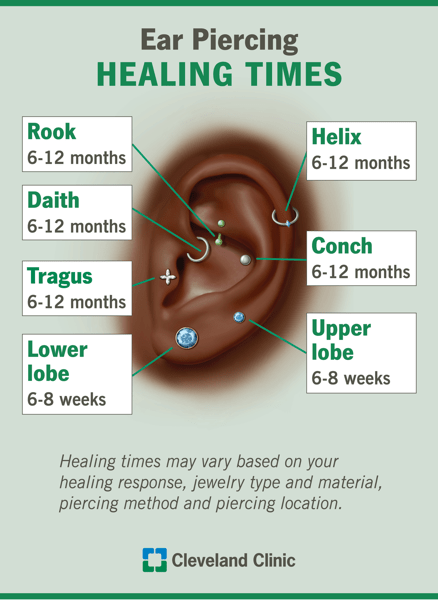 Ear Piercing
HEALING TIMES

Rook
6-12 months

Daith
6-12 months

Tragus
6-12 months

Lower lobe
6-8 weeks

Helix
6-12 months

Conch
6-12 months

Upper lobe
6-8 weeks

Healing times may vary based on your healing response, jewelry type and material, piercing method and piercing location.

Cleveland Clinic