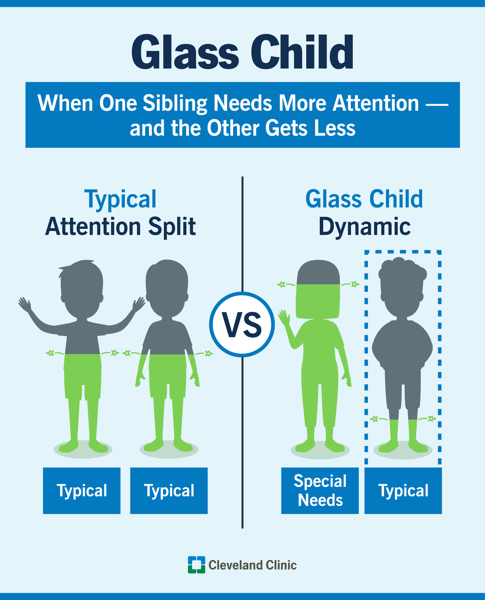 Glass Child

When One Sibling Needs More Attention — and the Other Gets Less

Typical Attention Split

Typical

Typical

VS

Glass Child Dynamic

Special Needs

Typical

Cleveland Clinic